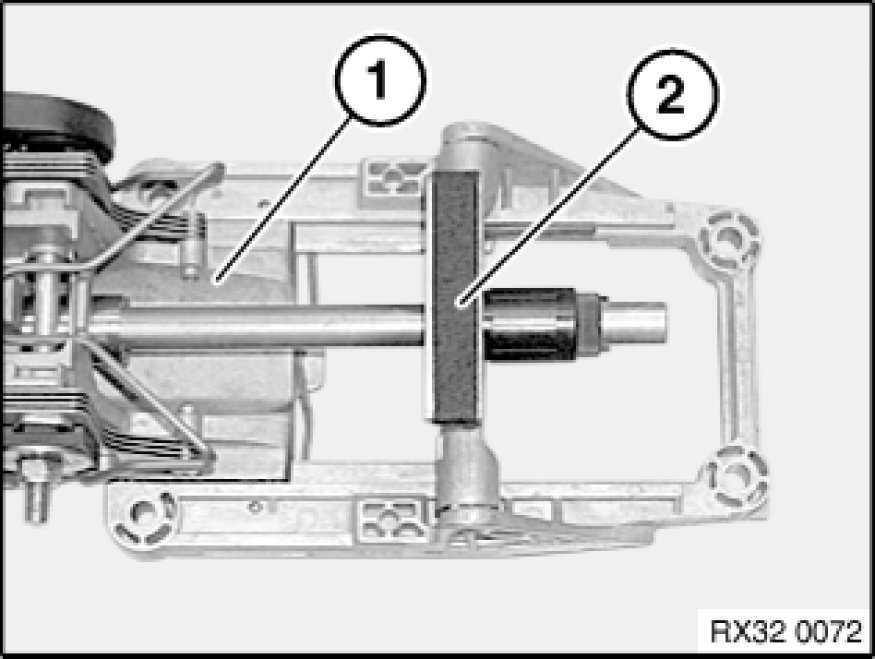 1
2
RX32 0072