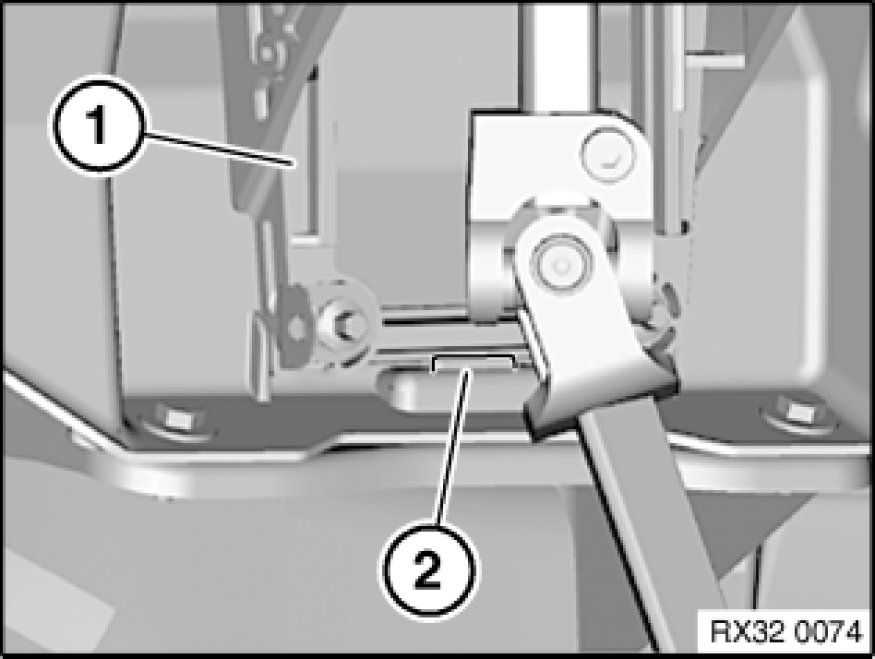 1
2
RX32 0074