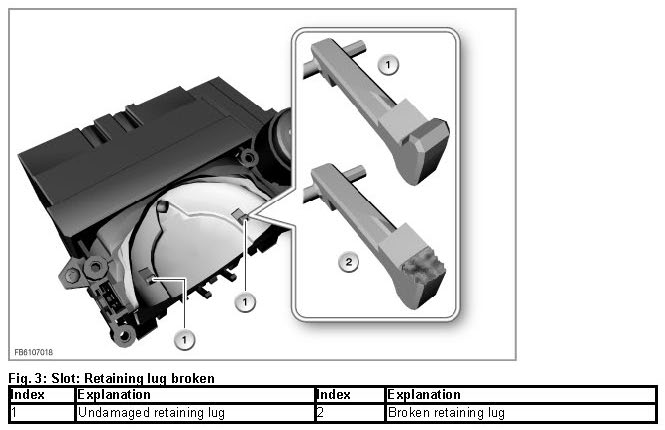 1

2

1

1

FB6107018

Fig. 3: Slot: Retaining lug broken

| Index | Explanation | Index | Explanation |
|---|---|---|---|
| 1 | Undamaged retaining lug | 2 | Broken retaining lug |