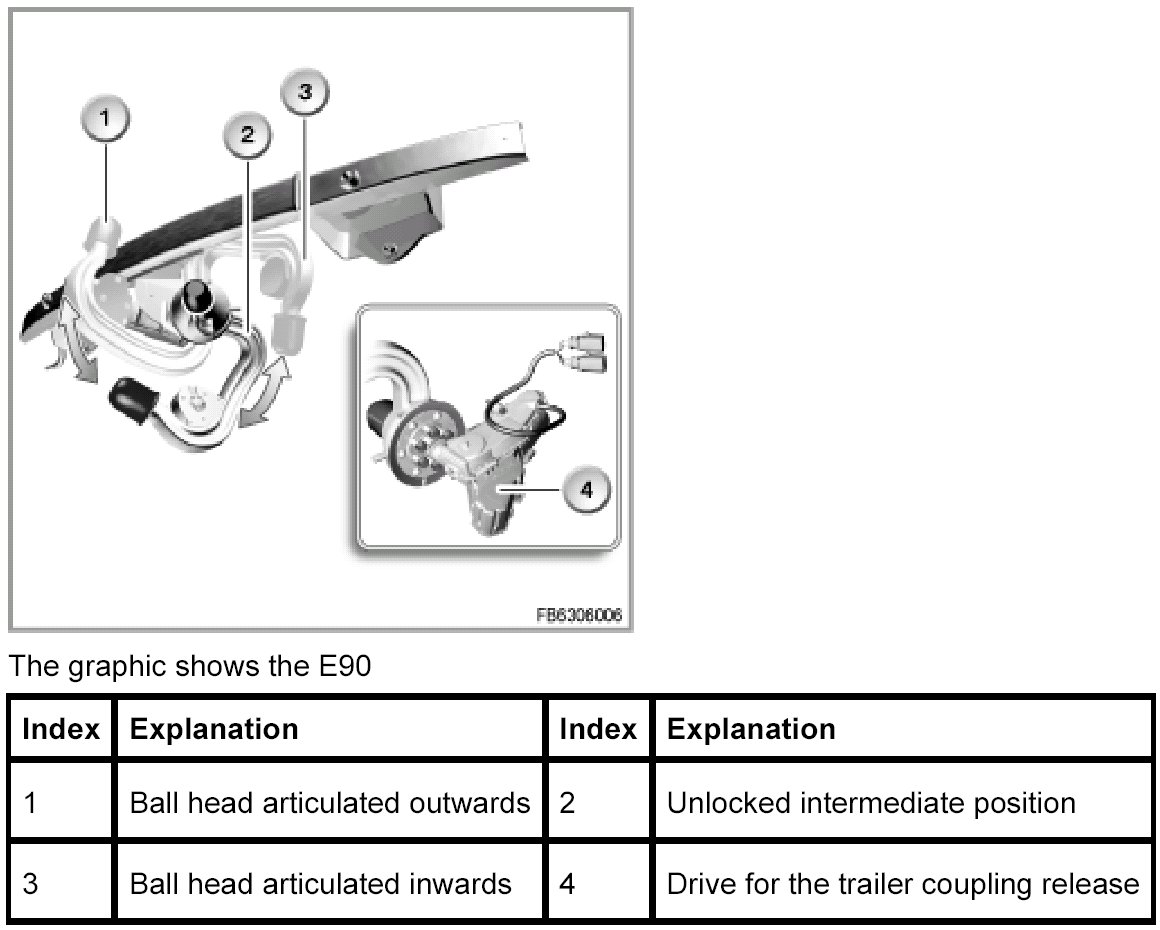 1
2
3
4
FB6306006

The graphic shows the E90

| Index | Explanation | Index | Explanation |
|---|---|---|---|
| 1 | Ball head articulated outwards | 2 | Unlocked intermediate position |
| 3 | Ball head articulated inwards | 4 | Drive for the trailer coupling release |