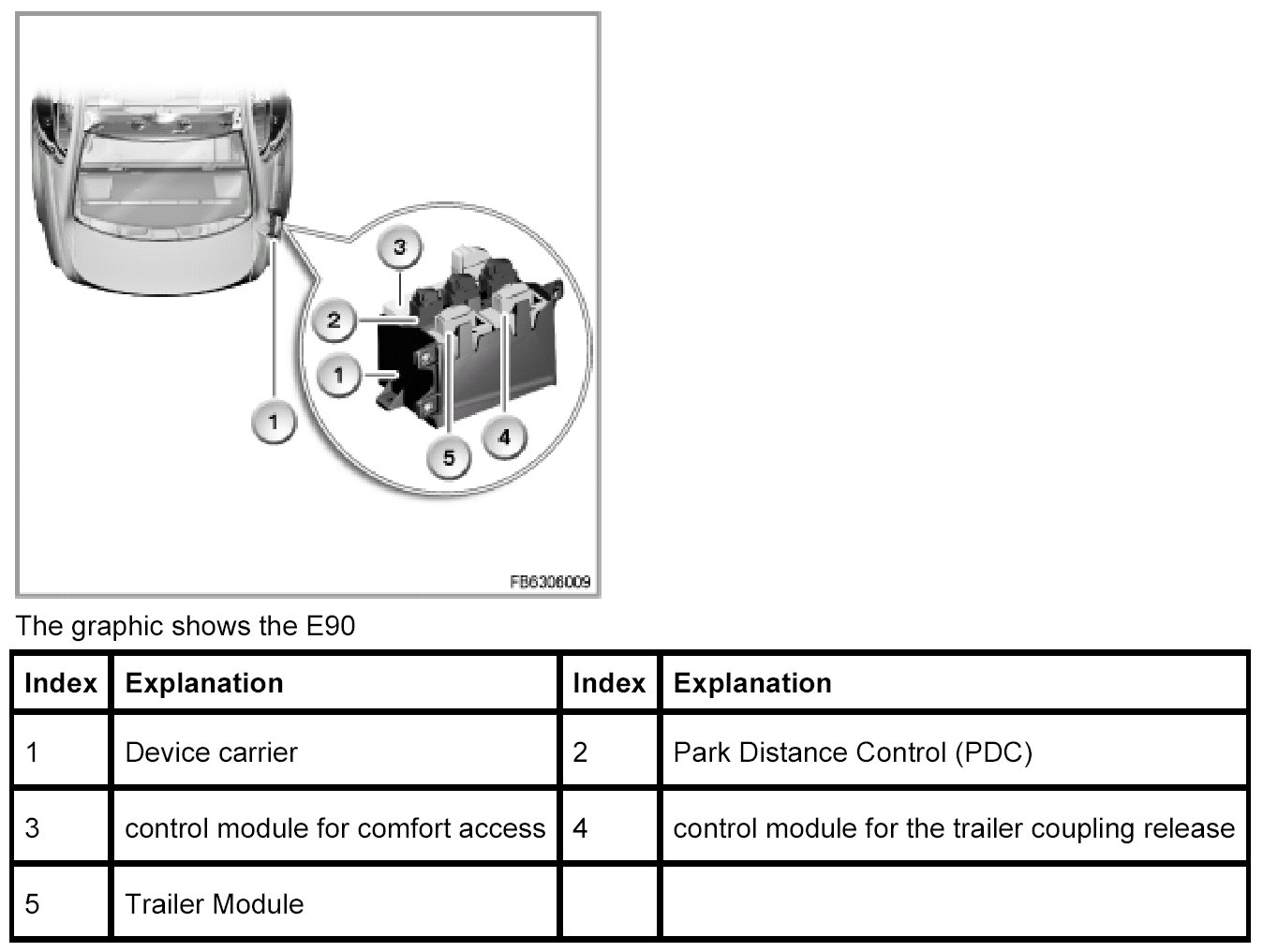 3
2
1
1
5
4
FB6306009

The graphic shows the E90

| Index | Explanation | Index | Explanation |
|---|---|---|---|
| 1 | Device carrier | 2 | Park Distance Control (PDC) |
| 3 | control module for comfort access | 4 | control module for the trailer coupling release |
| 5 | Trailer Module | | |