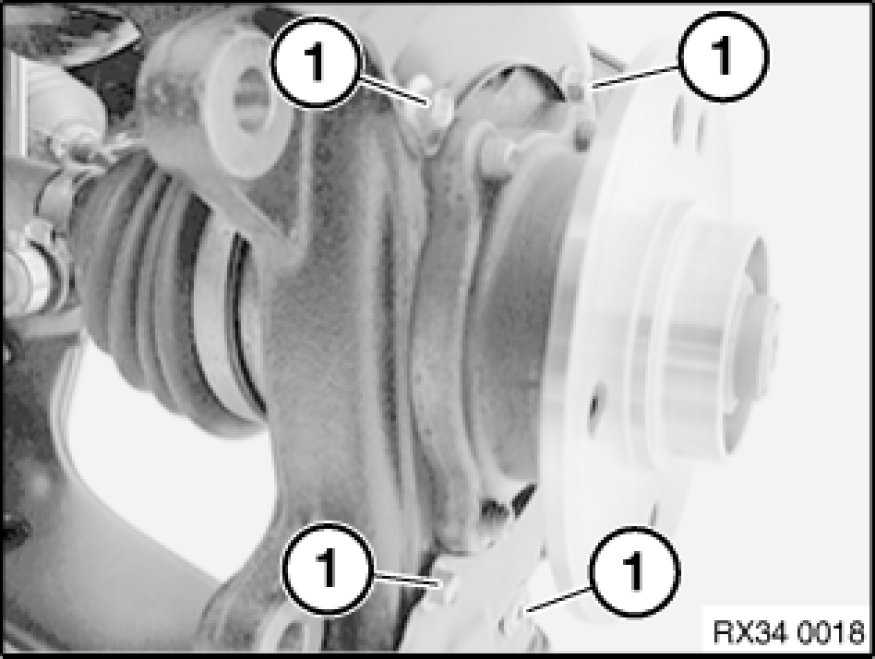 1
1
1
1
RX34 0018