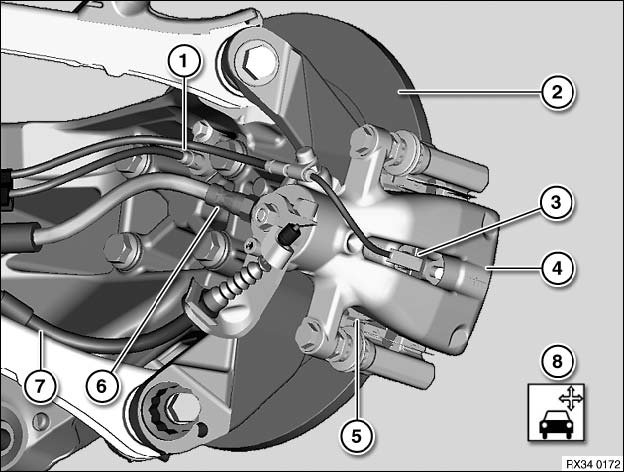 1
2
3
4
5
6
7
8
FX34 0172