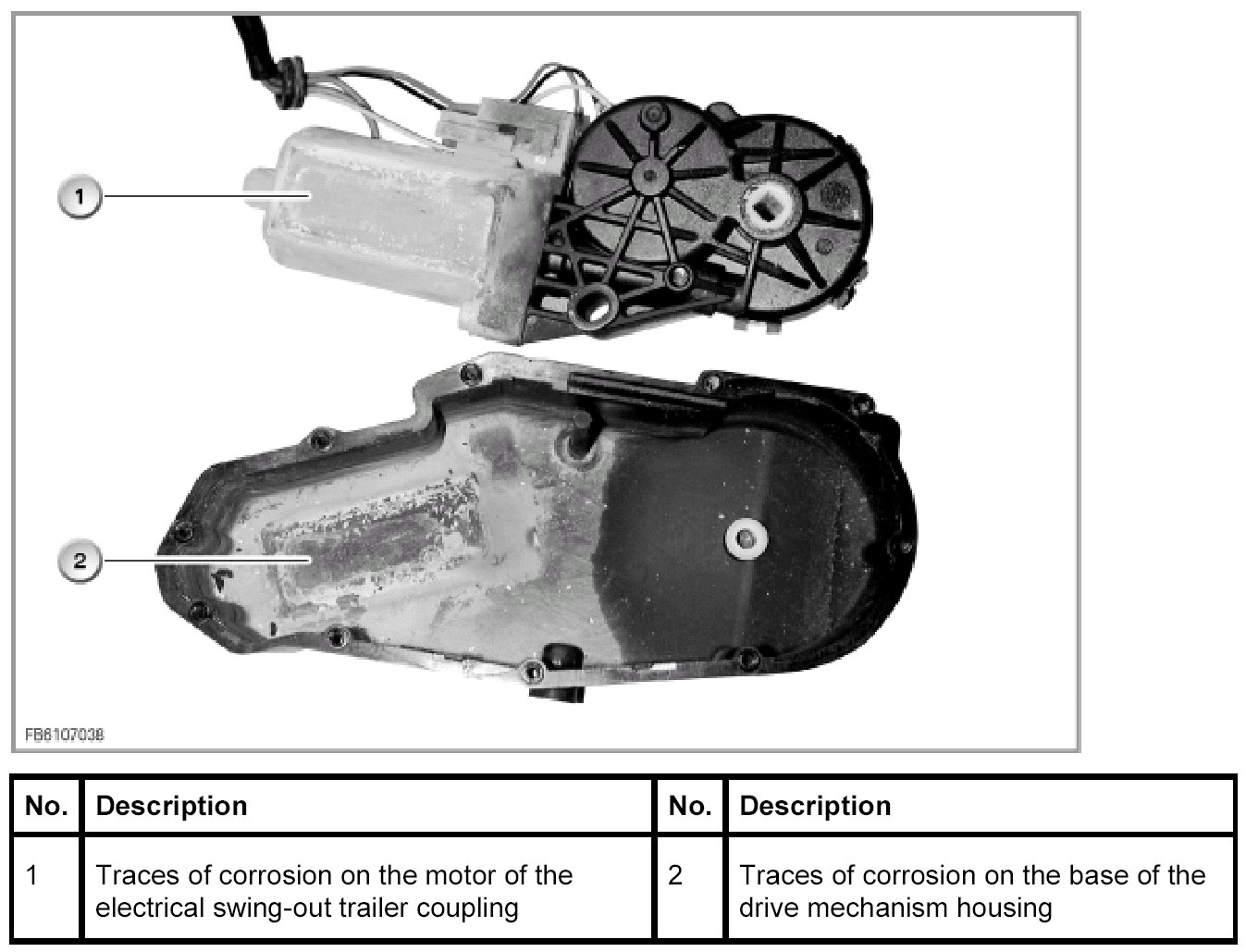 1

2

FB6107038

| No. | Description | No. | Description |
|---|---|---|---|
| 1 | Traces of corrosion on the motor of the electrical swing-out trailer coupling | 2 | Traces of corrosion on the base of the drive mechanism housing |