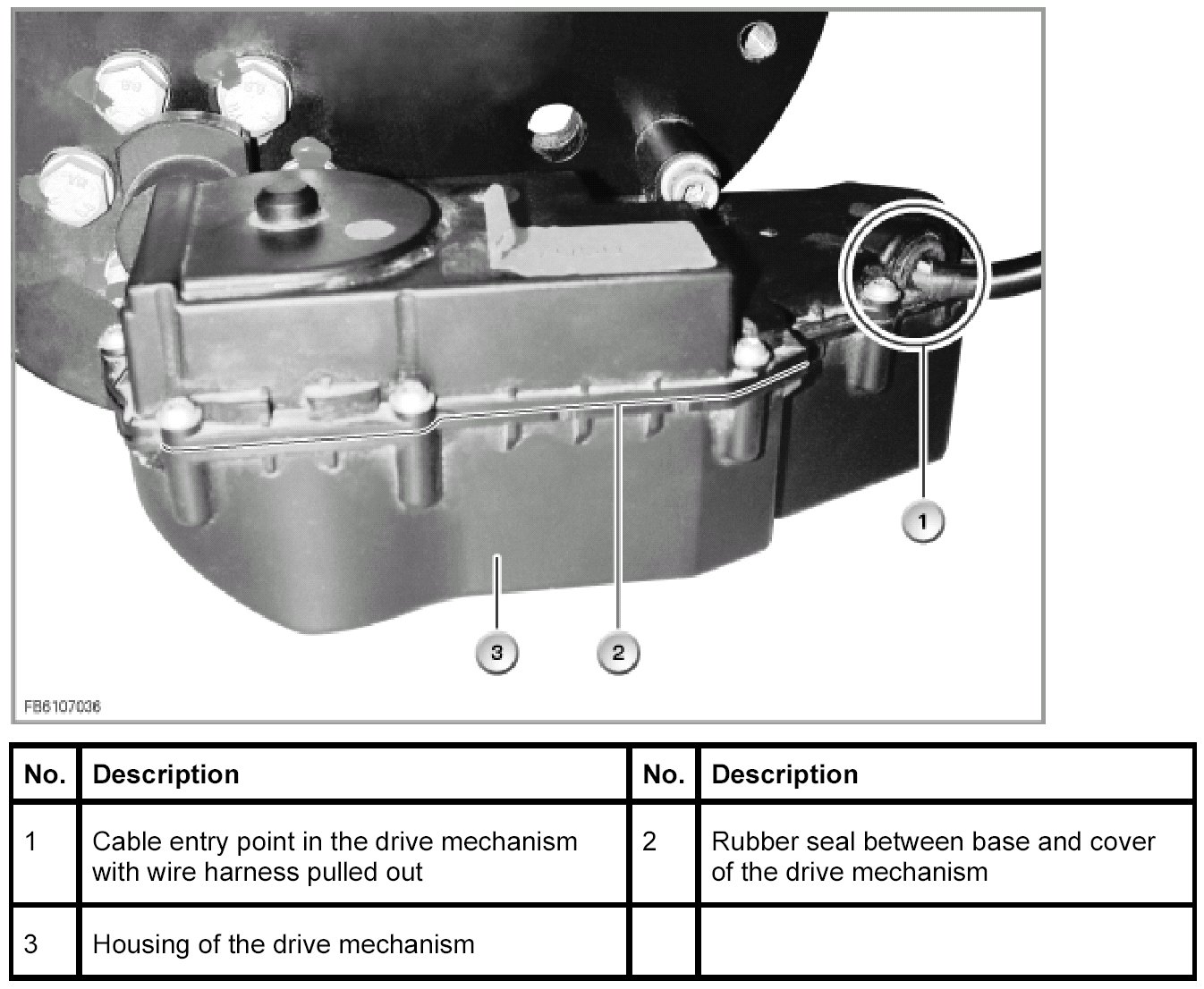 1

3

2

FB6107036

| No. | Description | No. | Description |
|---|---|---|---|
| 1 | Cable entry point in the drive mechanism with wire harness pulled out | 2 | Rubber seal between base and cover of the drive mechanism |
| 3 | Housing of the drive mechanism | | |