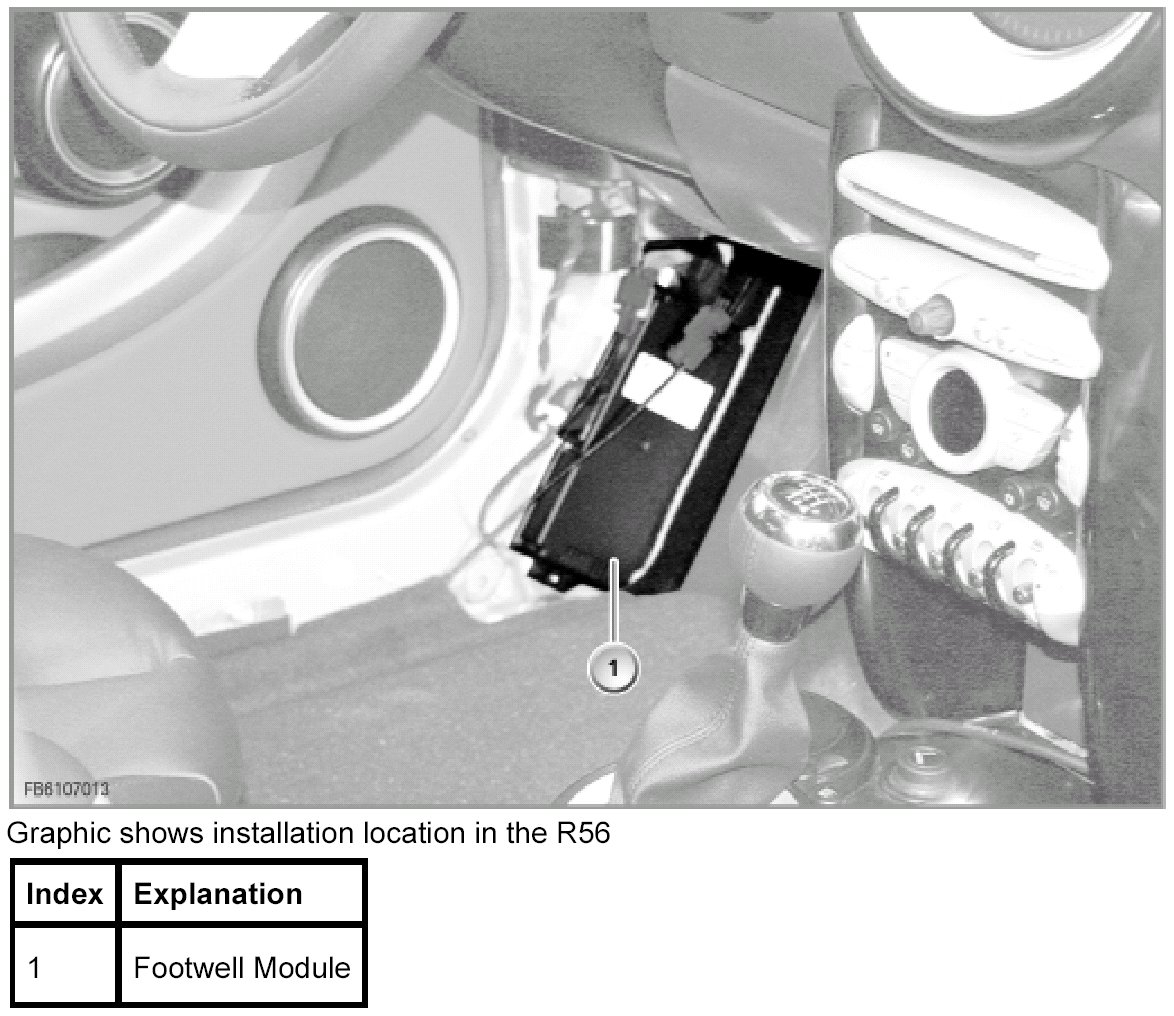 1

FB6107013

Graphic shows installation location in the R56

| Index | Explanation |
|---|---|
| 1 | Footwell Module |