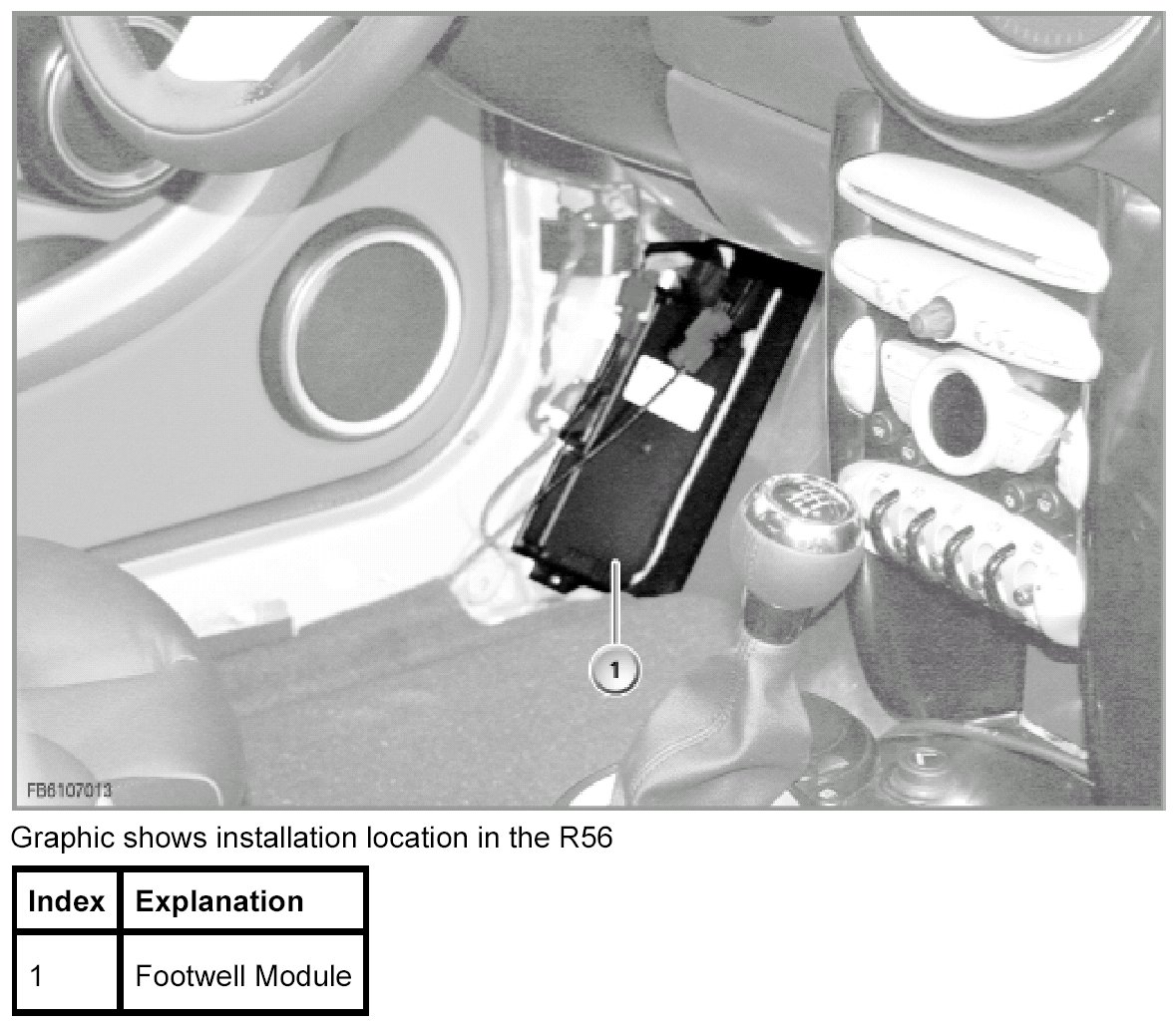 1

FB6107013

Graphic shows installation location in the R56

| Index | Explanation |
|---|---|
| 1 | Footwell Module |