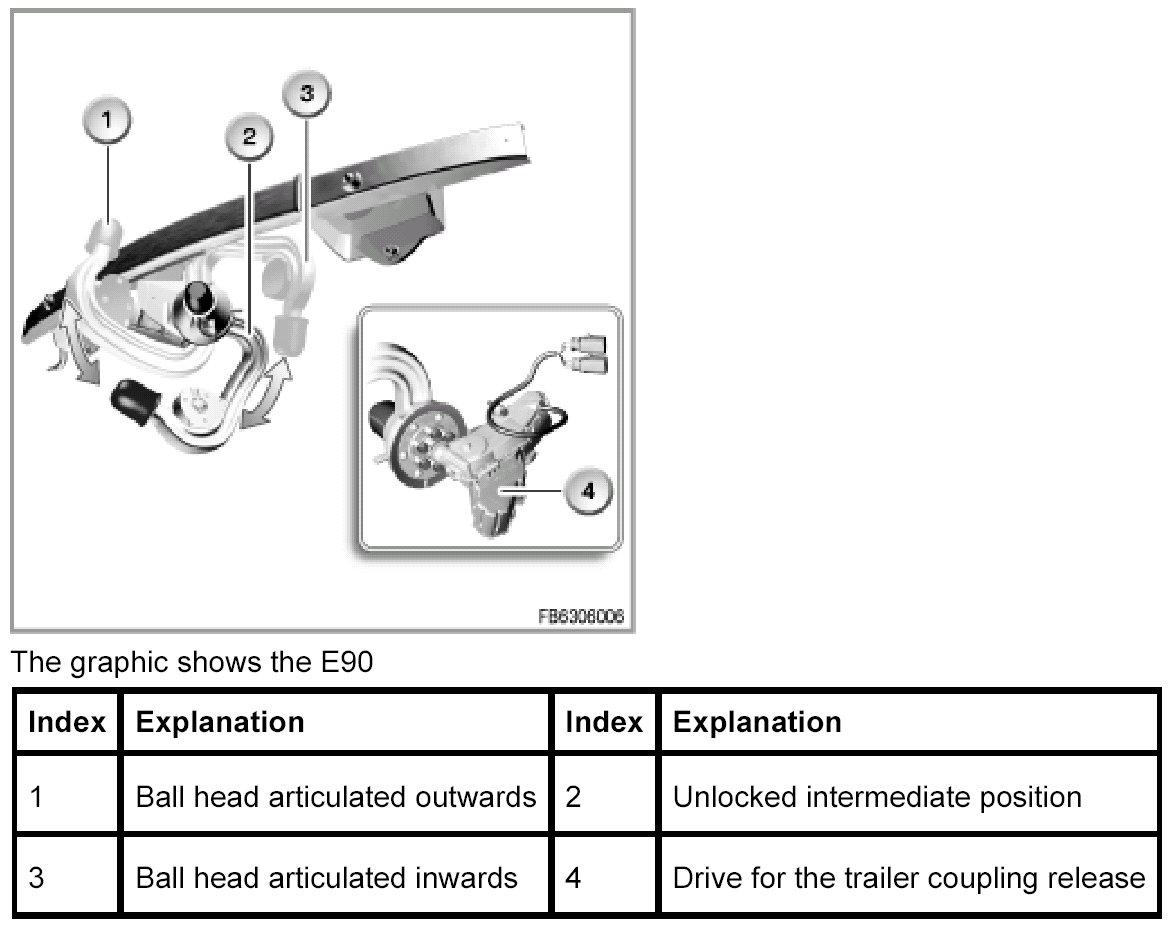 1
2
3
4
FB6306006

The graphic shows the E90

| Index | Explanation | Index | Explanation |
|---|---|---|---|
| 1 | Ball head articulated outwards | 2 | Unlocked intermediate position |
| 3 | Ball head articulated inwards | 4 | Drive for the trailer coupling release |