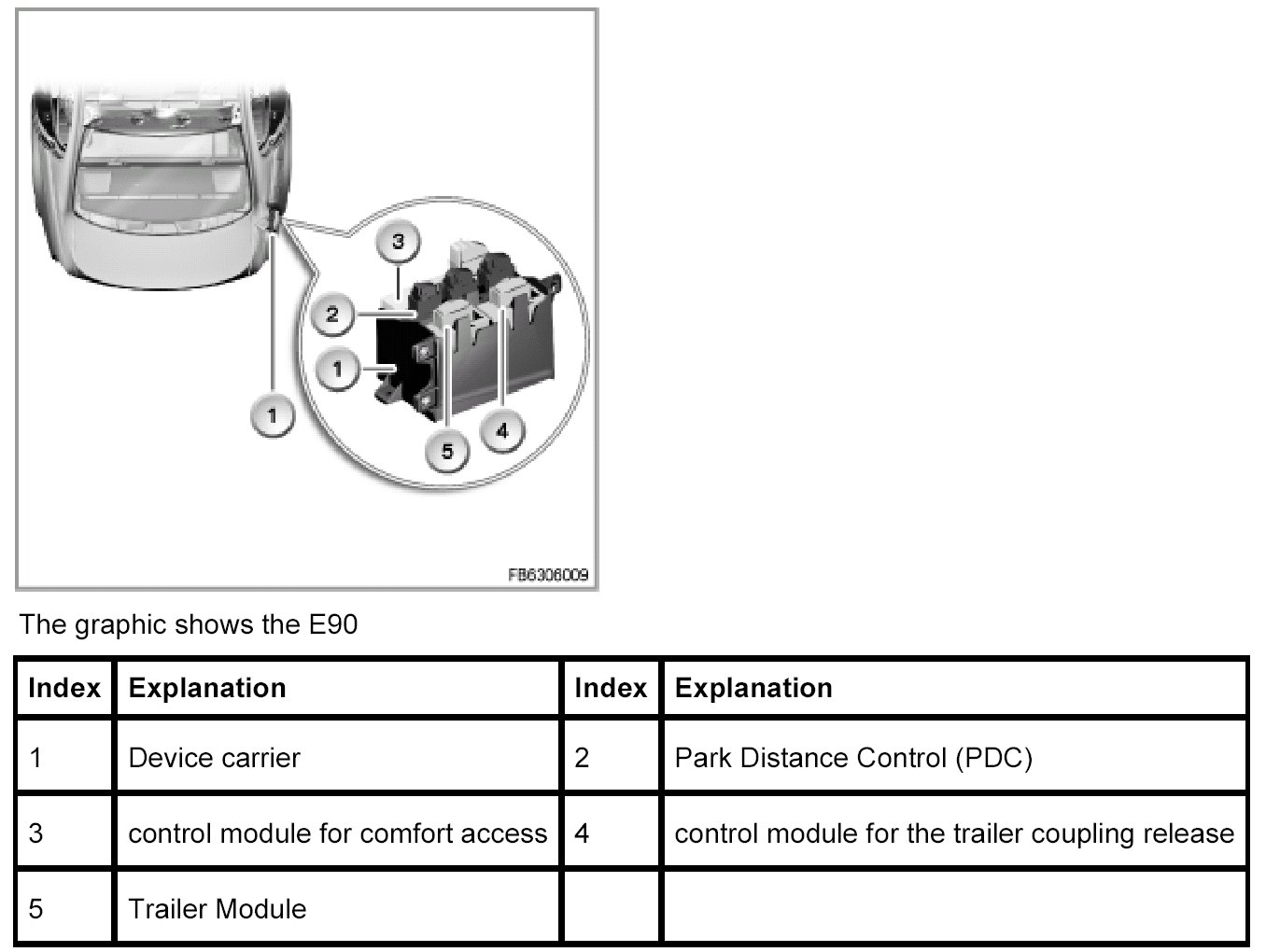 3
2
1
1
5
4
FB6306009

The graphic shows the E90

| Index | Explanation | Index | Explanation |
|---|---|---|---|
| 1 | Device carrier | 2 | Park Distance Control (PDC) |
| 3 | control module for comfort access | 4 | control module for the trailer coupling release |
| 5 | Trailer Module | | |