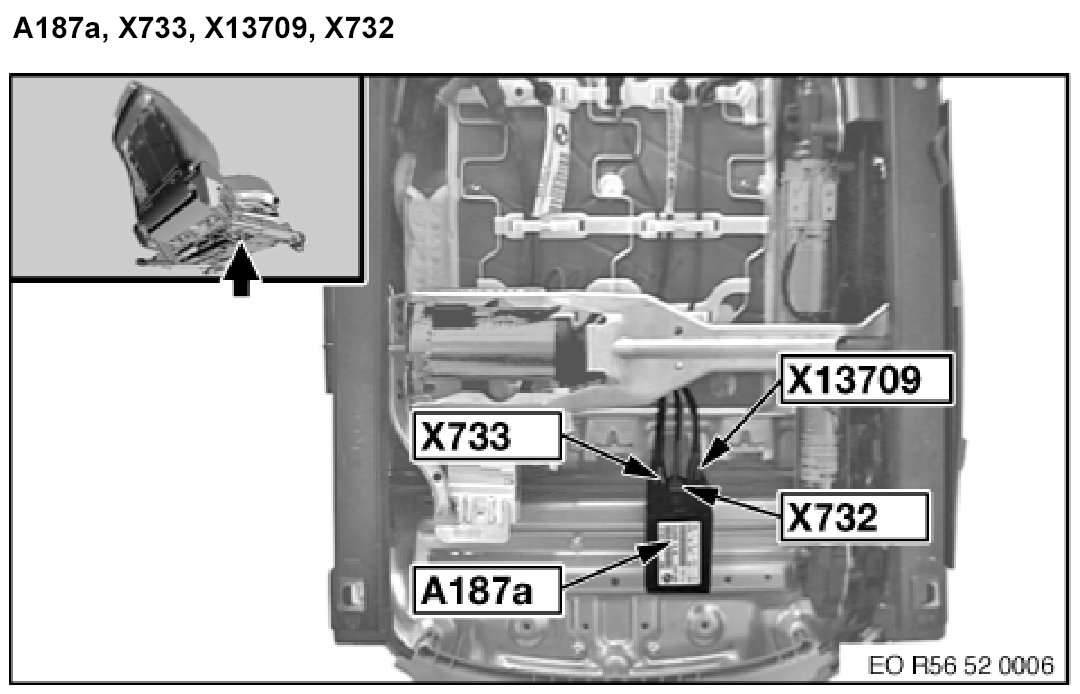 A187a, X733, X13709, X732

X13709

X733

X732

A187a

EO R56 52 0006