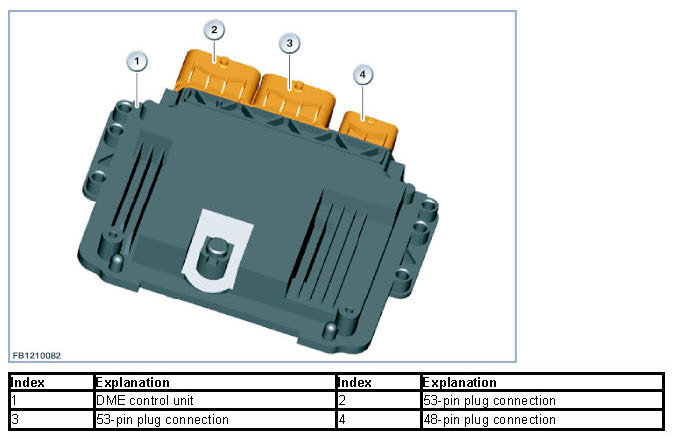 1
2
3
4

FB1210082

| Index | Explanation | Index | Explanation |
|---|---|---|---|
| 1 | DME control unit | 2 | 53-pin plug connection |
| 3 | 53-pin plug connection | 4 | 48-pin plug connection |