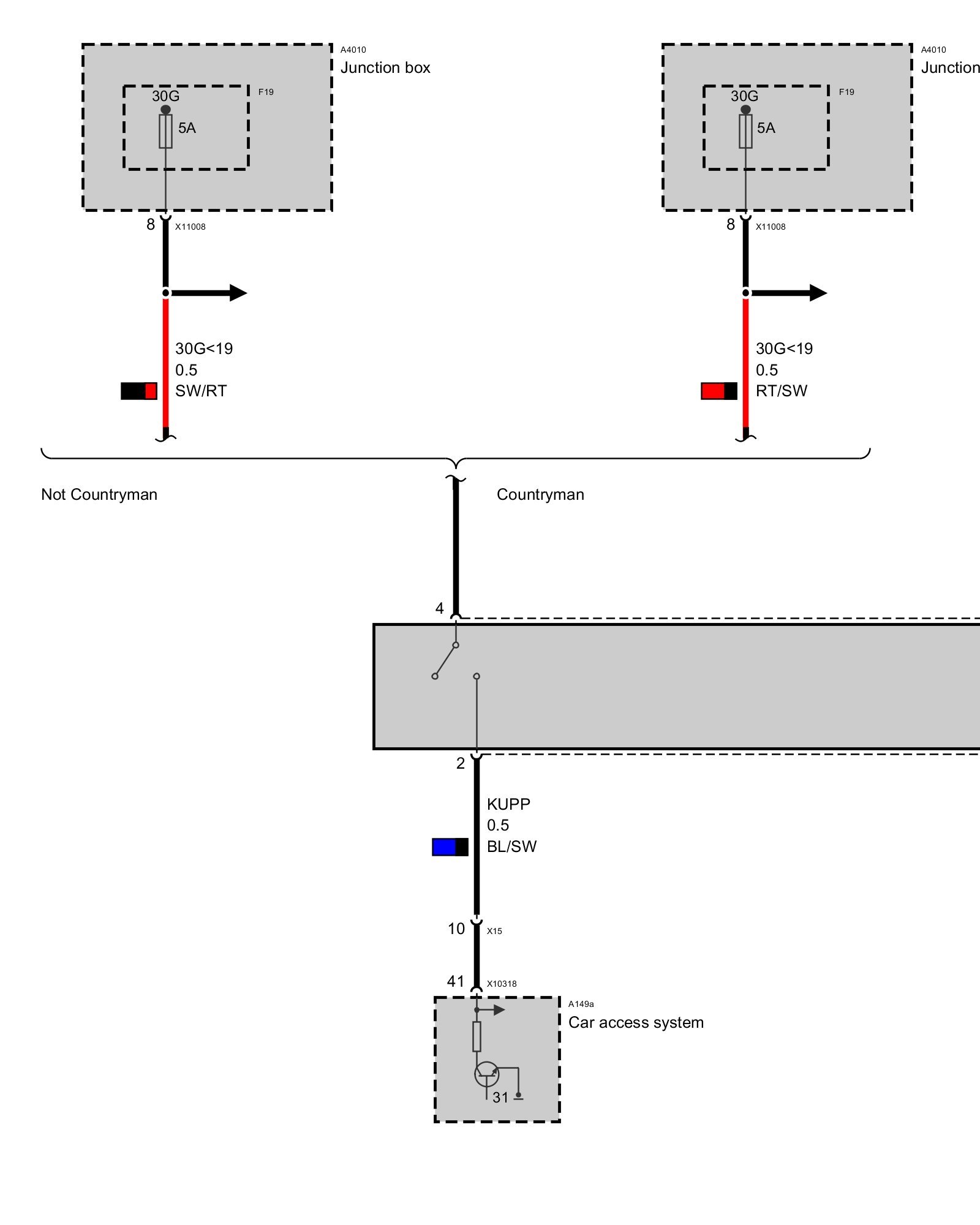 A4010
Junction box

30G
F19
5A

8
X11008

30G<19
0.5
SW/RT

A4010
Junction

30G
F19
5A

8
X11008

30G<19
0.5
RT/SW

Not Countryman

Countryman

4

2

KUPP
0.5
BL/SW

10
X15

41
X10318

A149a
Car access system

31