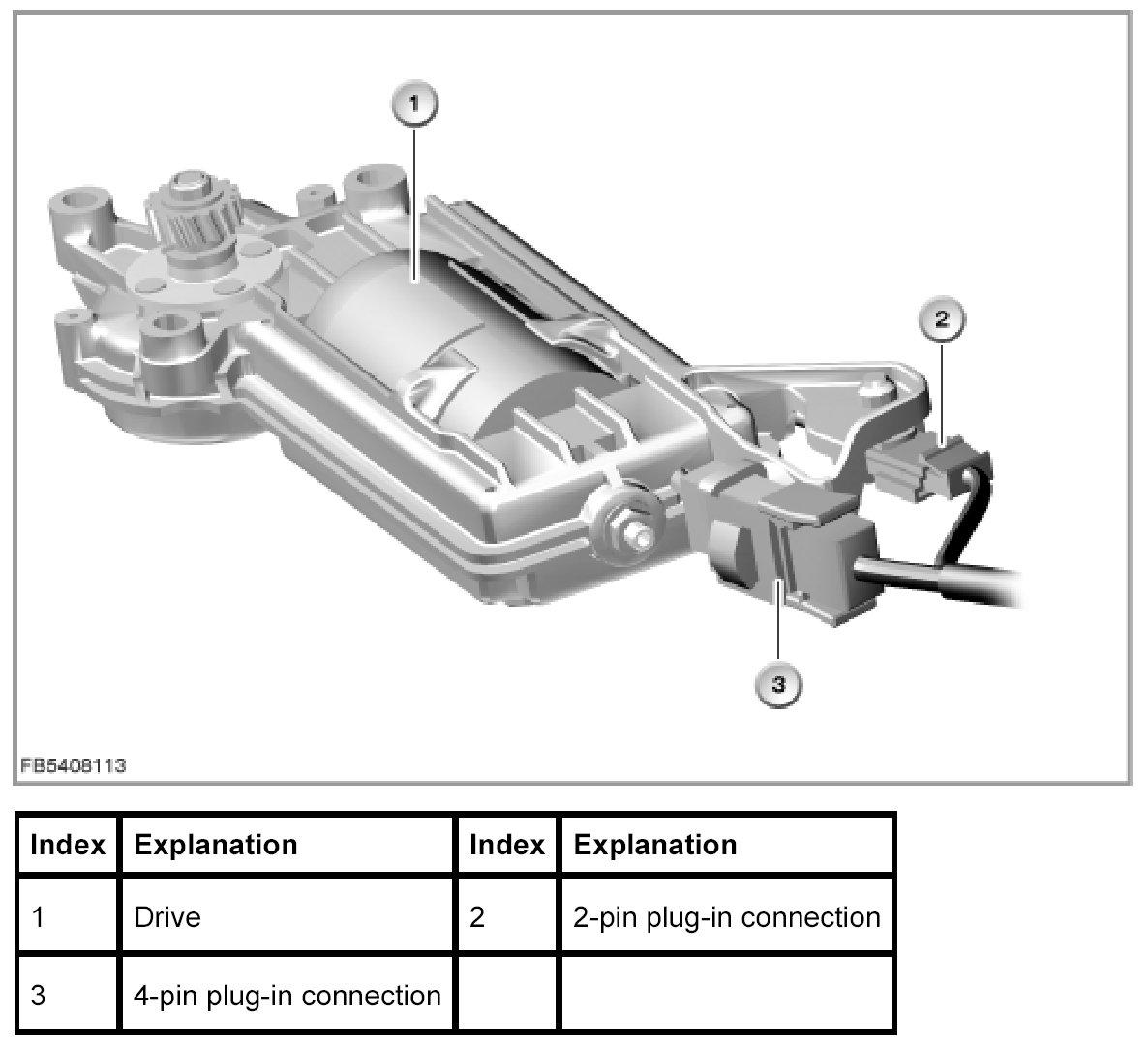 1

2

3

FB5408113

| Index | Explanation | Index | Explanation |
|---|---|---|---|
| 1 | Drive | 2 | 2-pin plug-in connection |
| 3 | 4-pin plug-in connection | | |