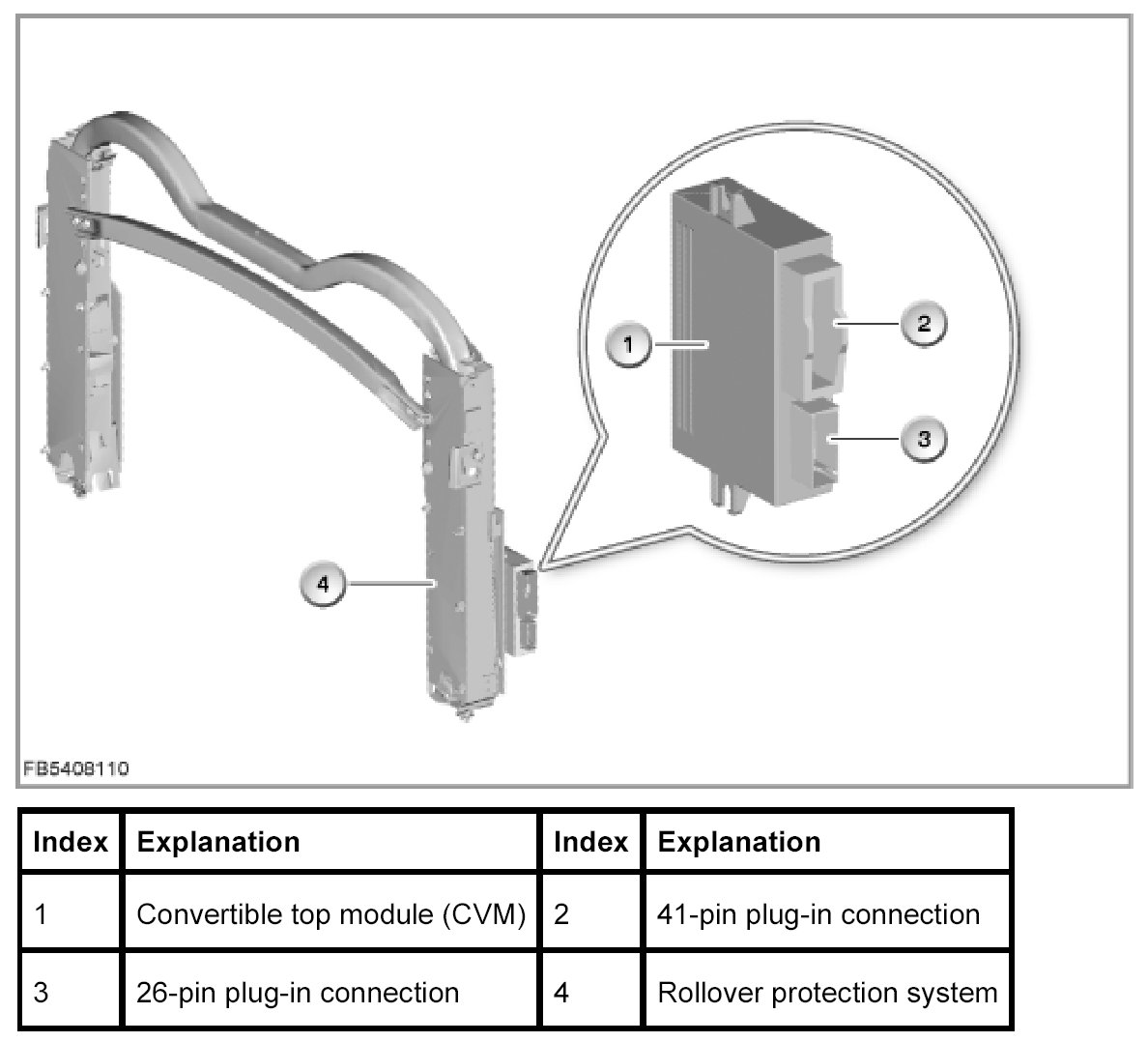 1
2
3
4

FB5408110

| Index | Explanation | Index | Explanation |
|---|---|---|---|
| 1 | Convertible top module (CVM) | 2 | 41-pin plug-in connection |
| 3 | 26-pin plug-in connection | 4 | Rollover protection system |