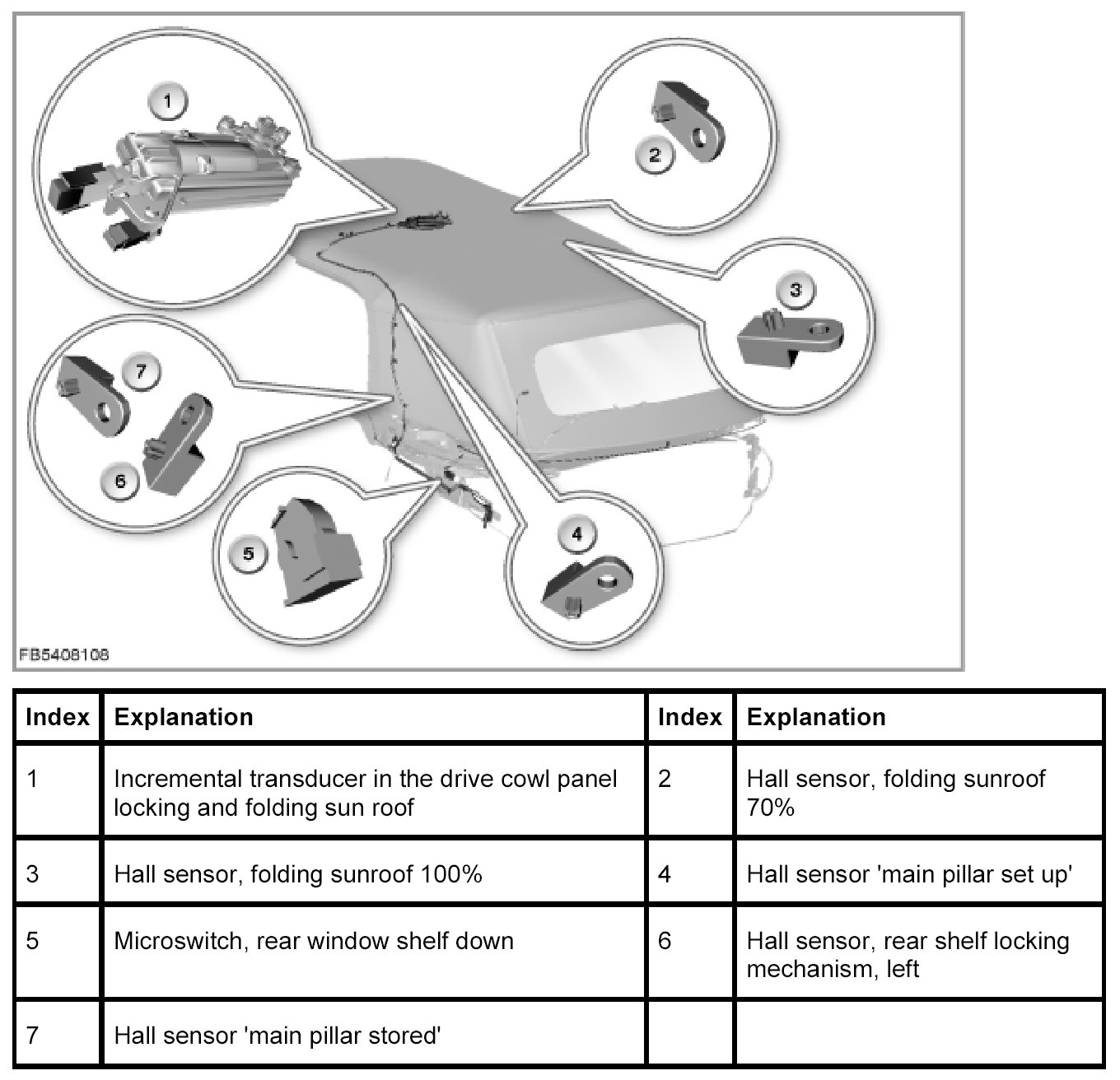 1

2

3

7

6

5

4

FB5408108

| Index | Explanation | Index | Explanation |
|---|---|---|---|
| 1 | Incremental transducer in the drive cowl panel locking and folding sun roof | 2 | Hall sensor, folding sunroof 70% |
| 3 | Hall sensor, folding sunroof 100% | 4 | Hall sensor 'main pillar set up' |
| 5 | Microswitch, rear window shelf down | 6 | Hall sensor, rear shelf locking mechanism, left |
| 7 | Hall sensor 'main pillar stored' | | |