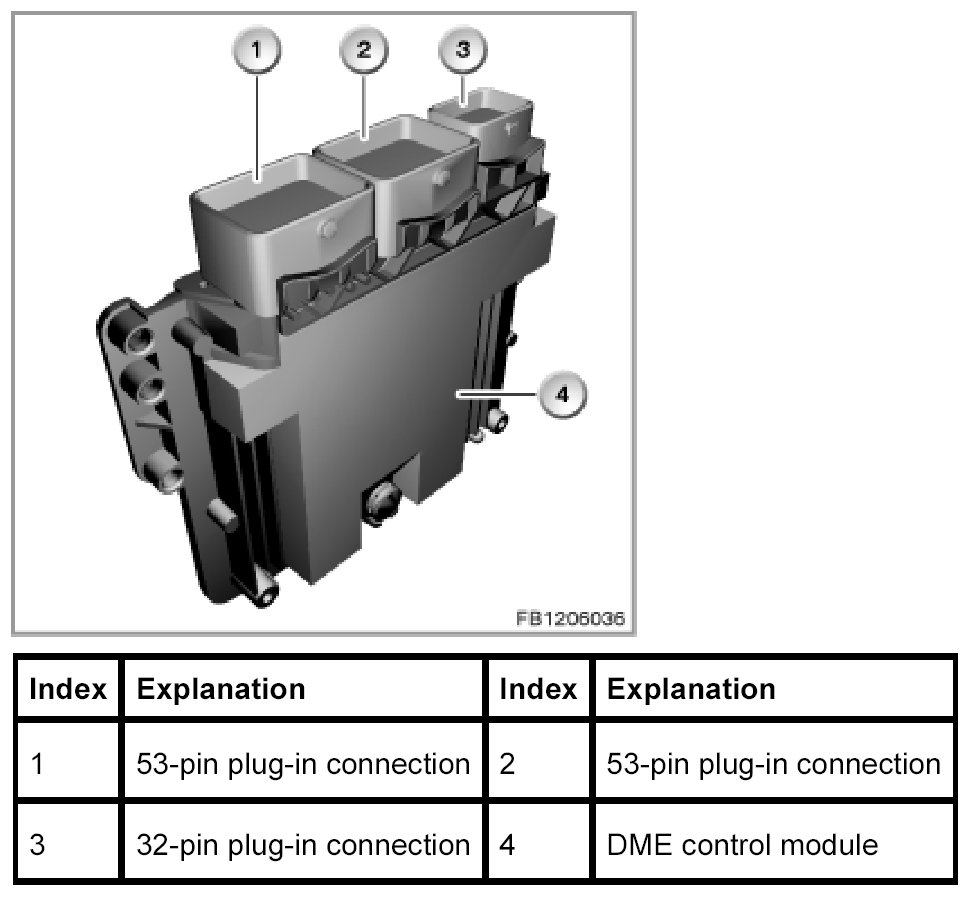 1
2
3
4
FB1206036

| Index | Explanation | Index | Explanation |
|---|---|---|---|
| 1 | 53-pin plug-in connection | 2 | 53-pin plug-in connection |
| 3 | 32-pin plug-in connection | 4 | DME control module |