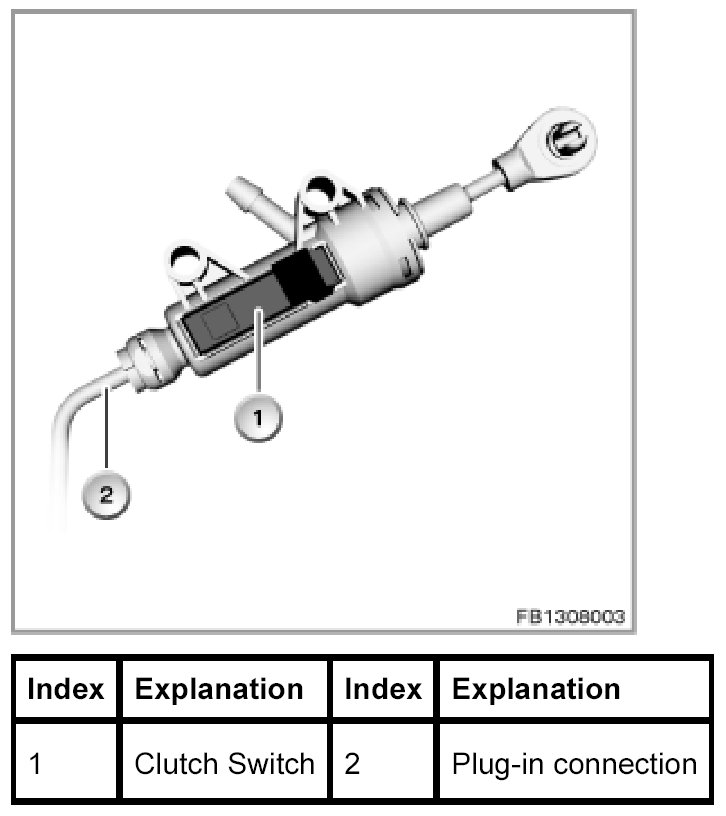 1

2

FB1308003

| Index | Explanation | Index | Explanation |
|---|---|---|---|
| 1 | Clutch Switch | 2 | Plug-in connection |