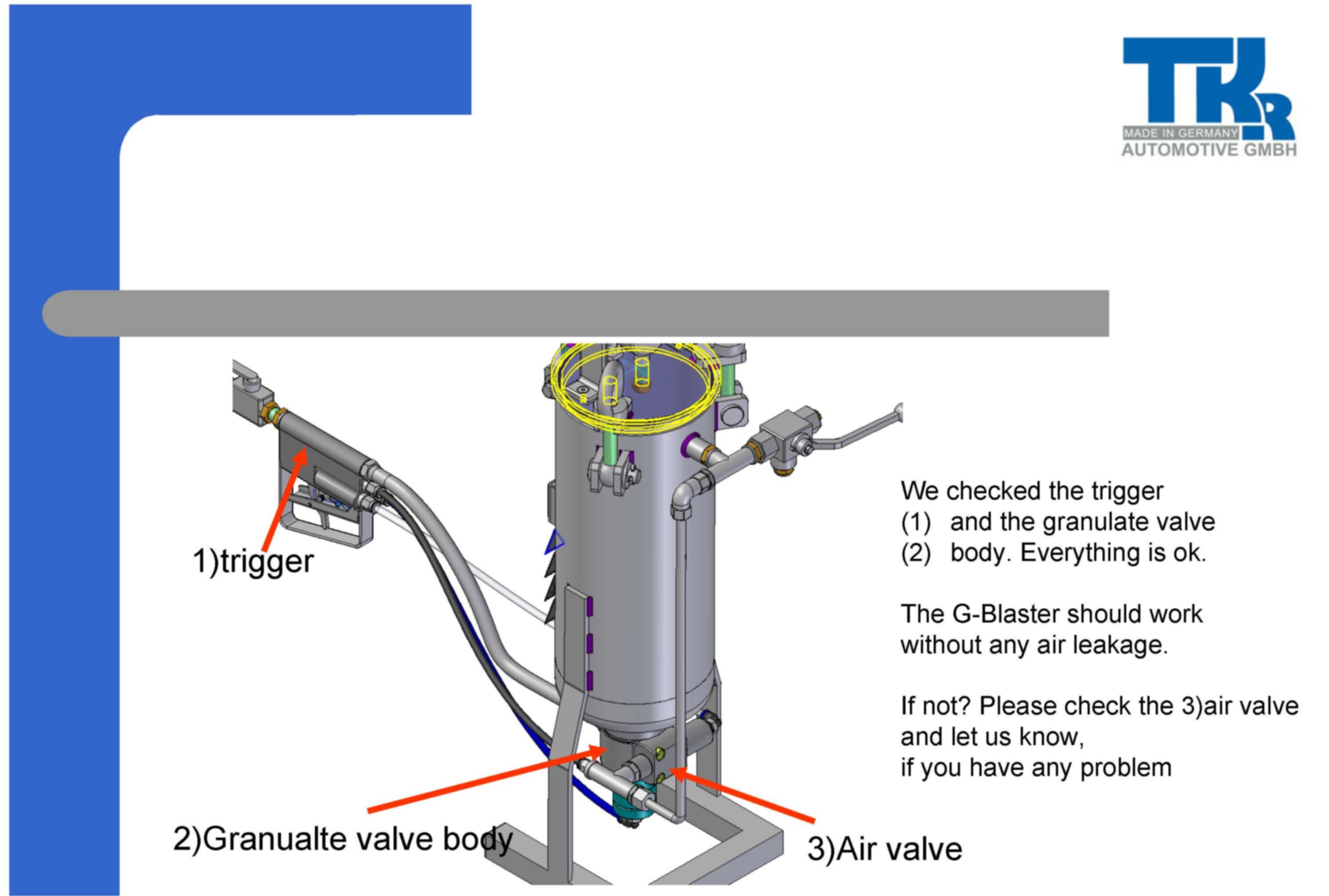 TKR
MADE IN GERMANY
AUTOMOTIVE GMBH

1)trigger

2)Granualte valve body

3)Air valve

We checked the trigger
(1) and the granulate valve
(2) body. Everything is ok.

The G-Blaster should work without any air leakage.

If not? Please check the 3)air valve and let us know,
if you have any problem