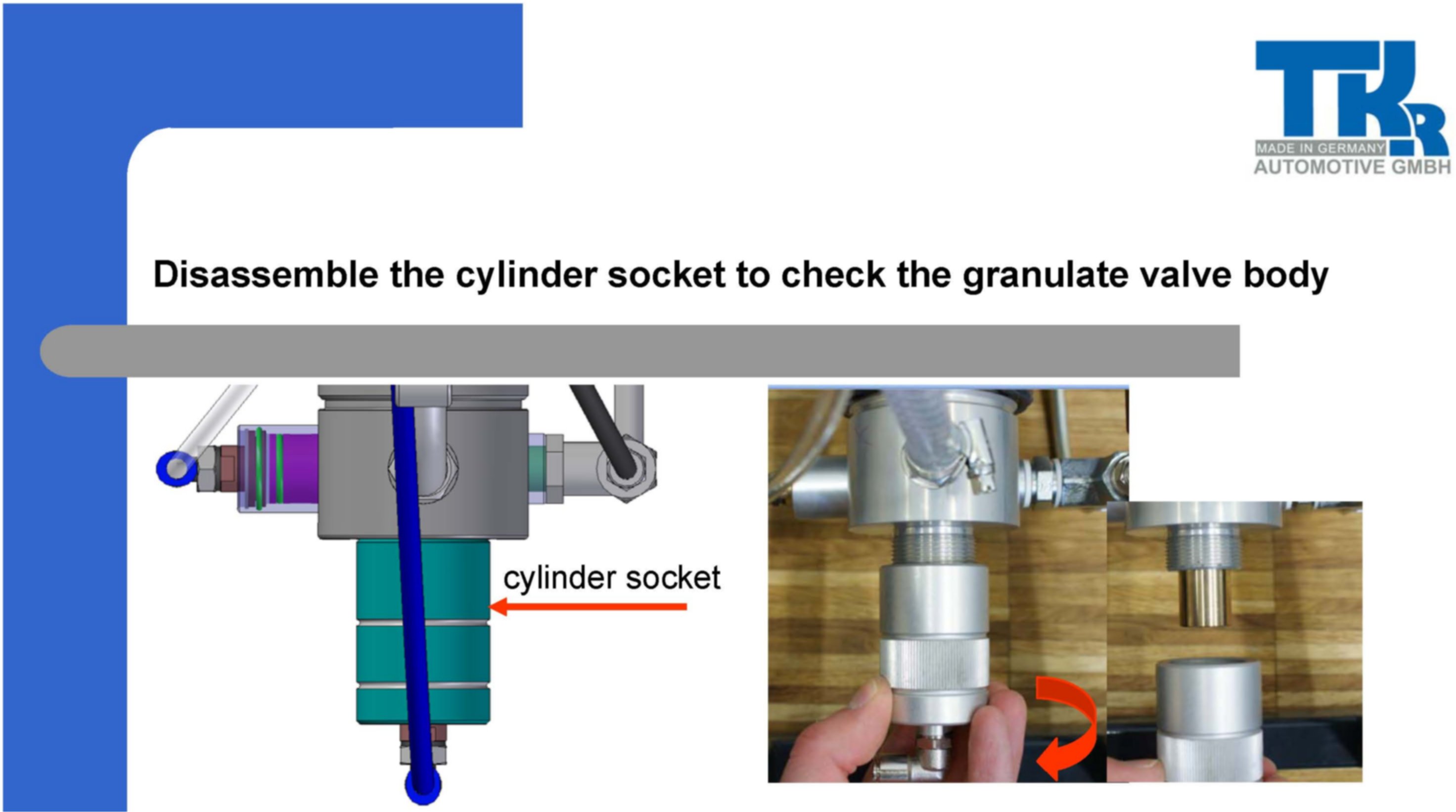 TKR
MADE IN GERMANY
AUTOMOTIVE GMBH

Disassemble the cylinder socket to check the granulate valve body

cylinder socket