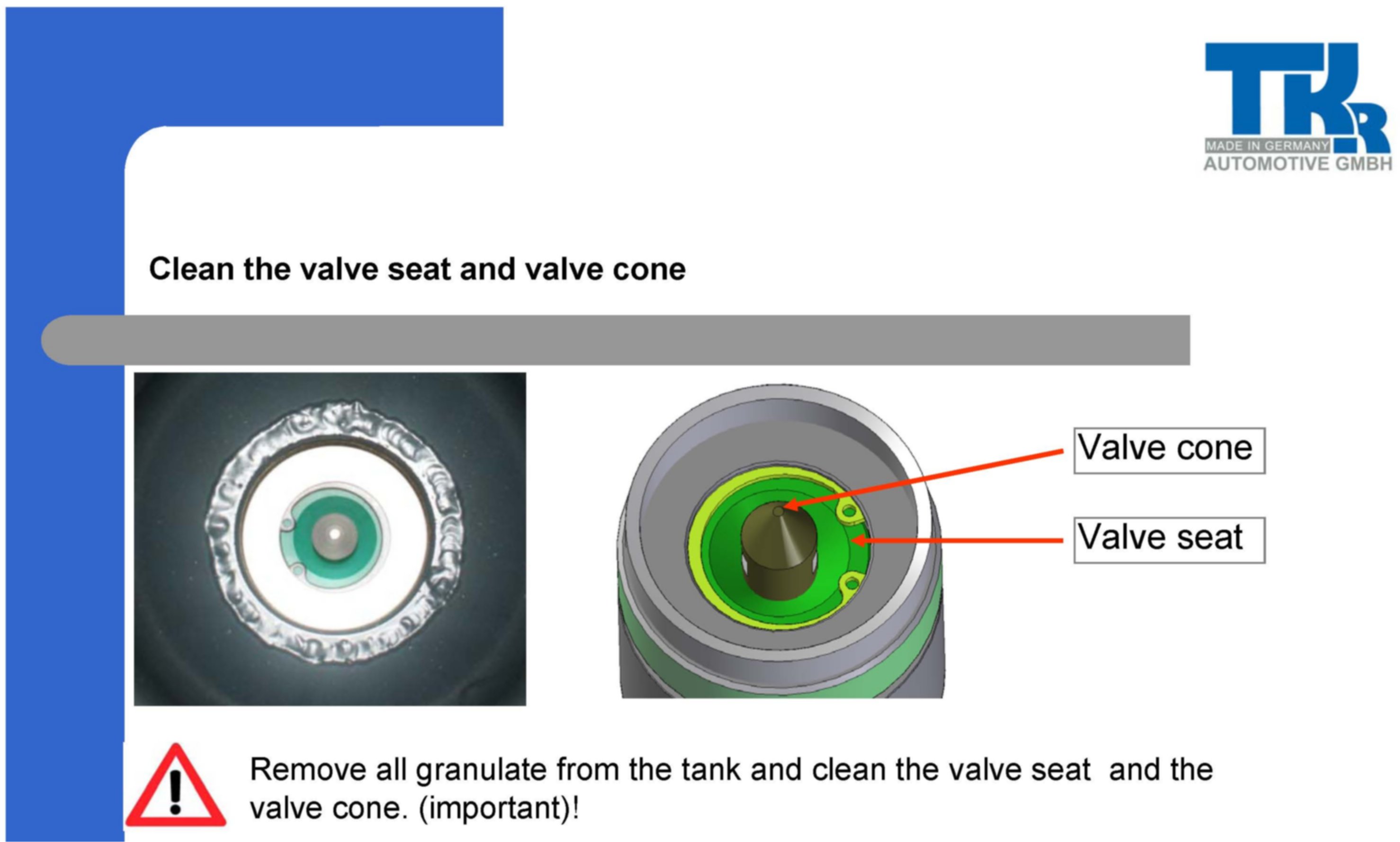 TKR
MADE IN GERMANY
AUTOMOTIVE GMBH

Clean the valve seat and valve cone

Valve cone

Valve seat

Remove all granulate from the tank and clean the valve seat  and the valve cone. (important)!