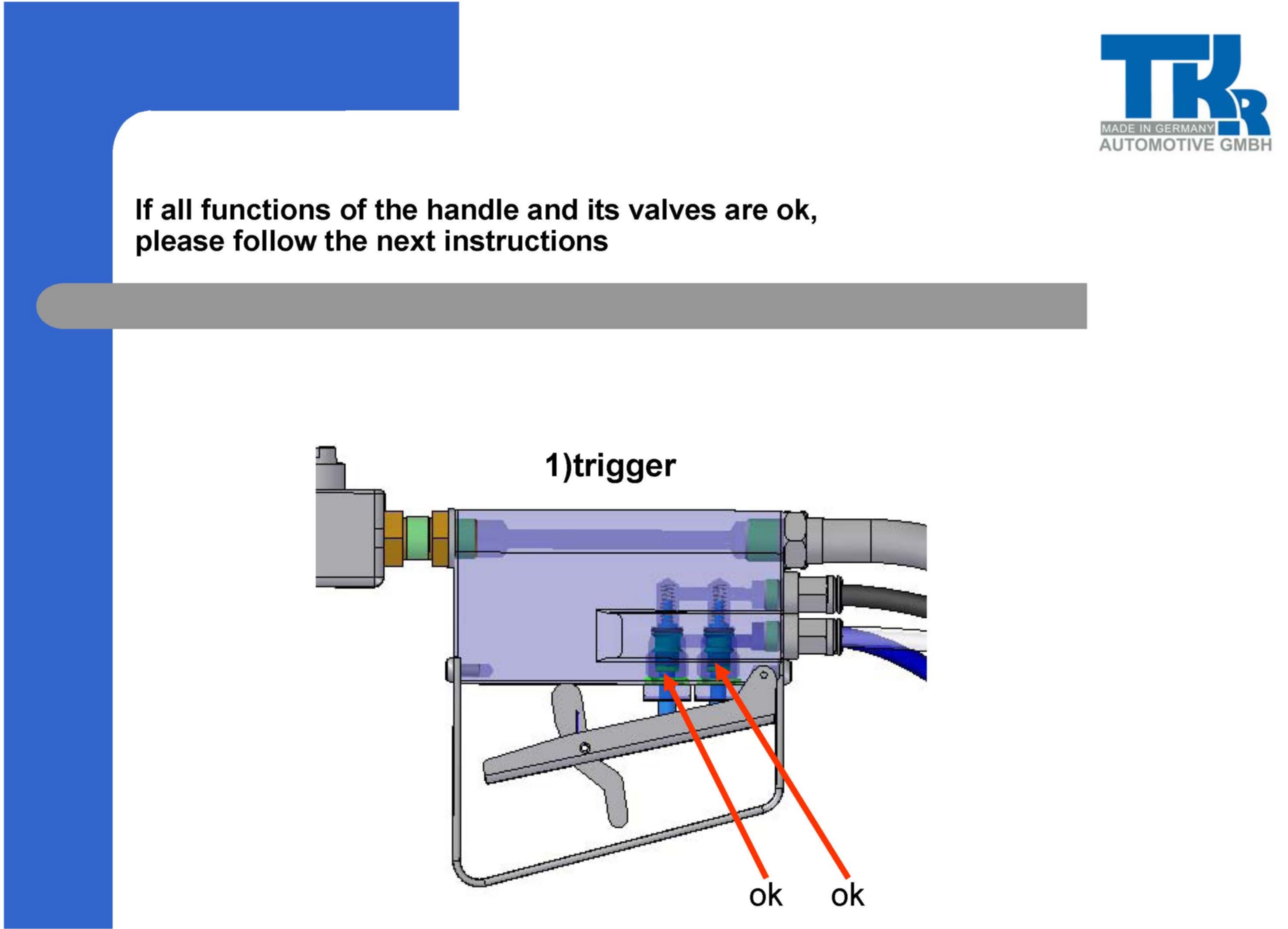 TKR
MADE IN GERMANY
AUTOMOTIVE GMBH

If all functions of the handle and its valves are ok, please follow the next instructions

1)trigger

ok ok