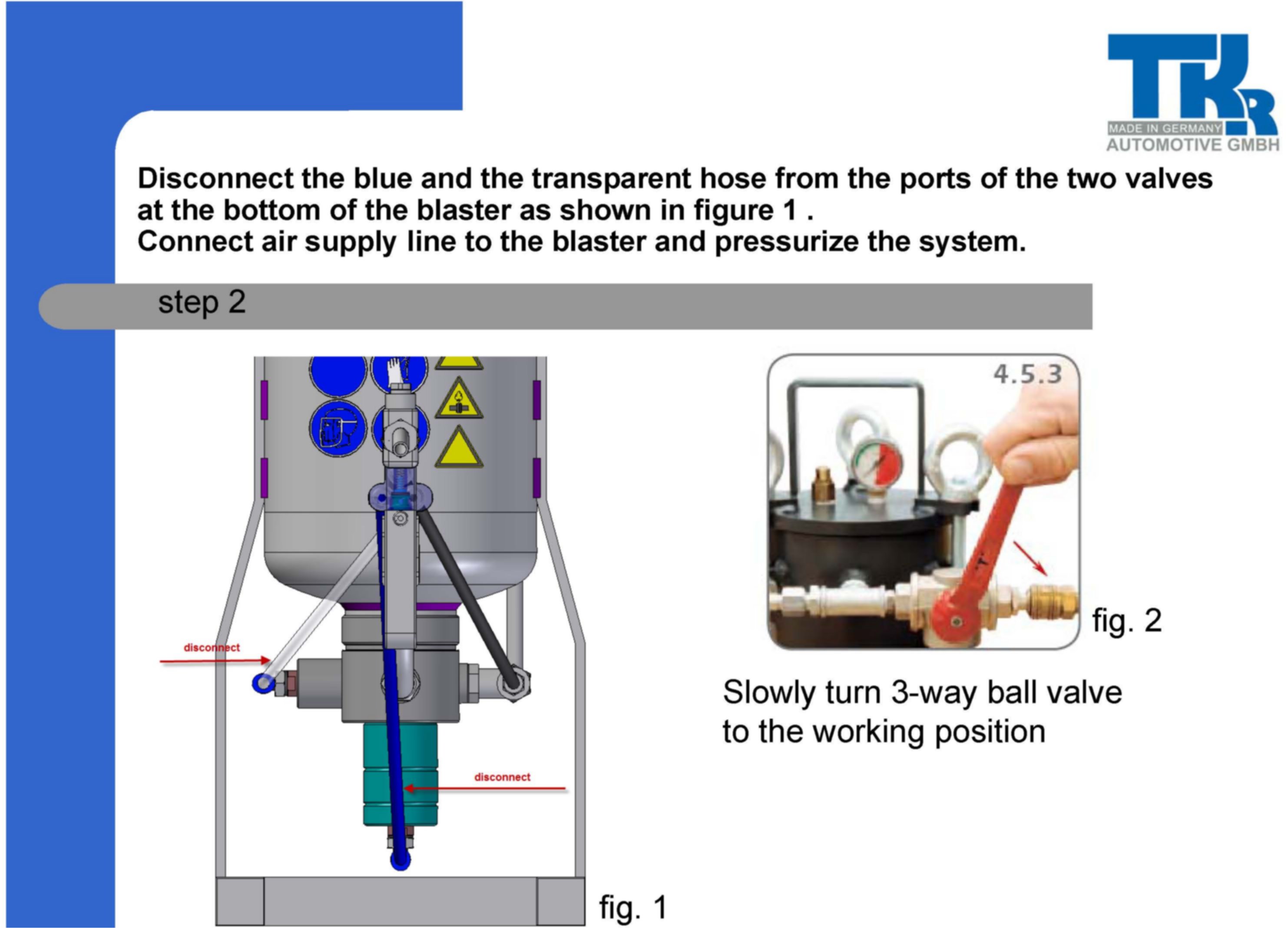 TKR
MADE IN GERMANY
AUTOMOTIVE GMBH

Disconnect the blue and the transparent hose from the ports of the two valves at the bottom of the blaster as shown in figure 1 .
Connect air supply line to the blaster and pressurize the system.

step 2

disconnect

disconnect

fig. 1

4.5.3

fig. 2

Slowly turn 3-way ball valve to the working position