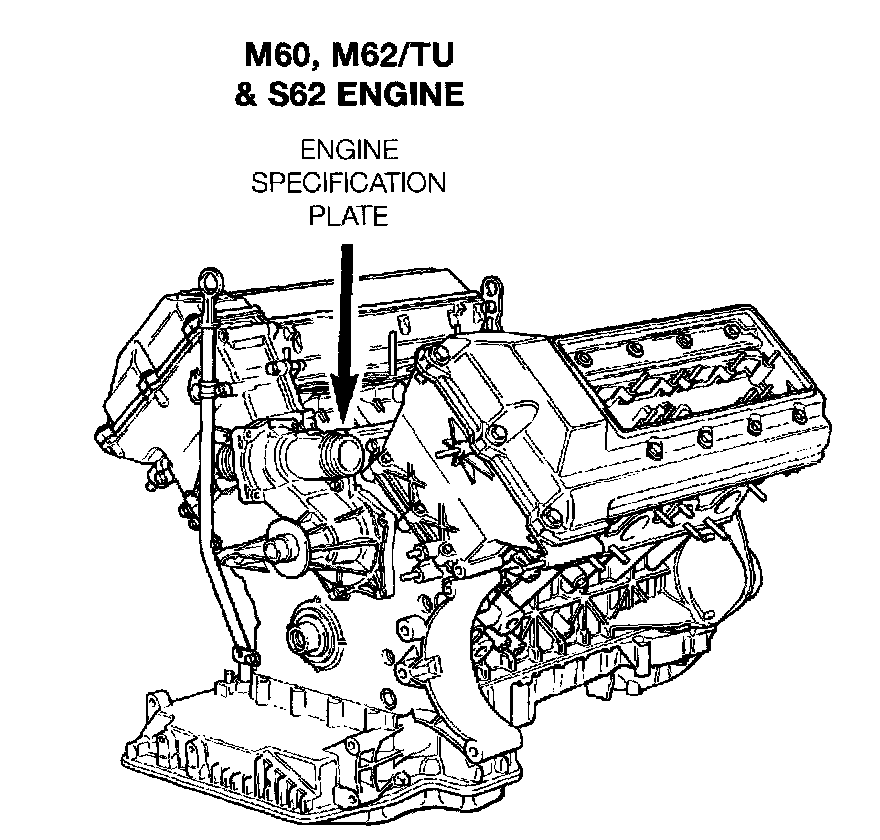 M60, M62/TU
& S62 ENGINE

ENGINE
SPECIFICATION
PLATE