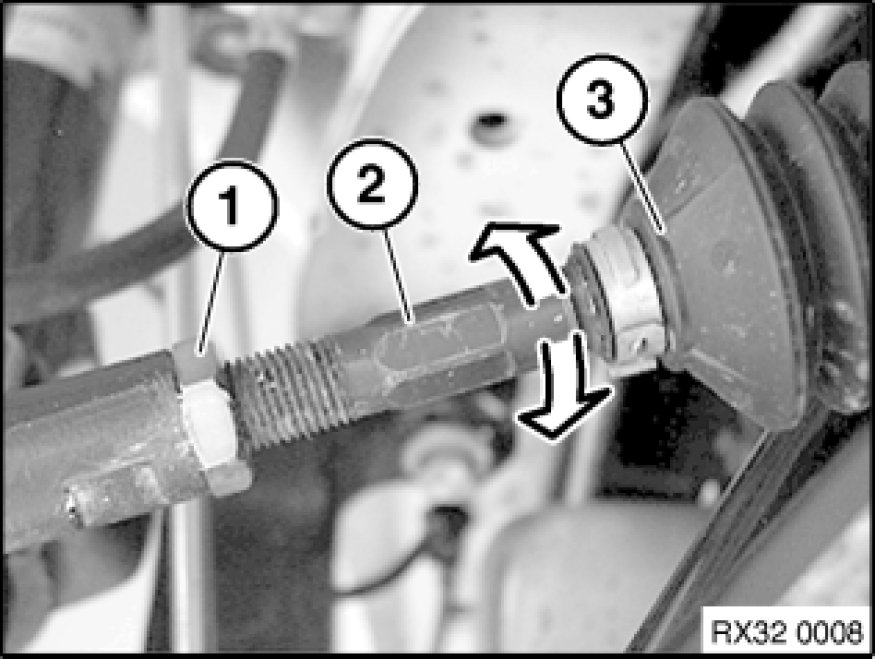 1
2
3
RX32 0008