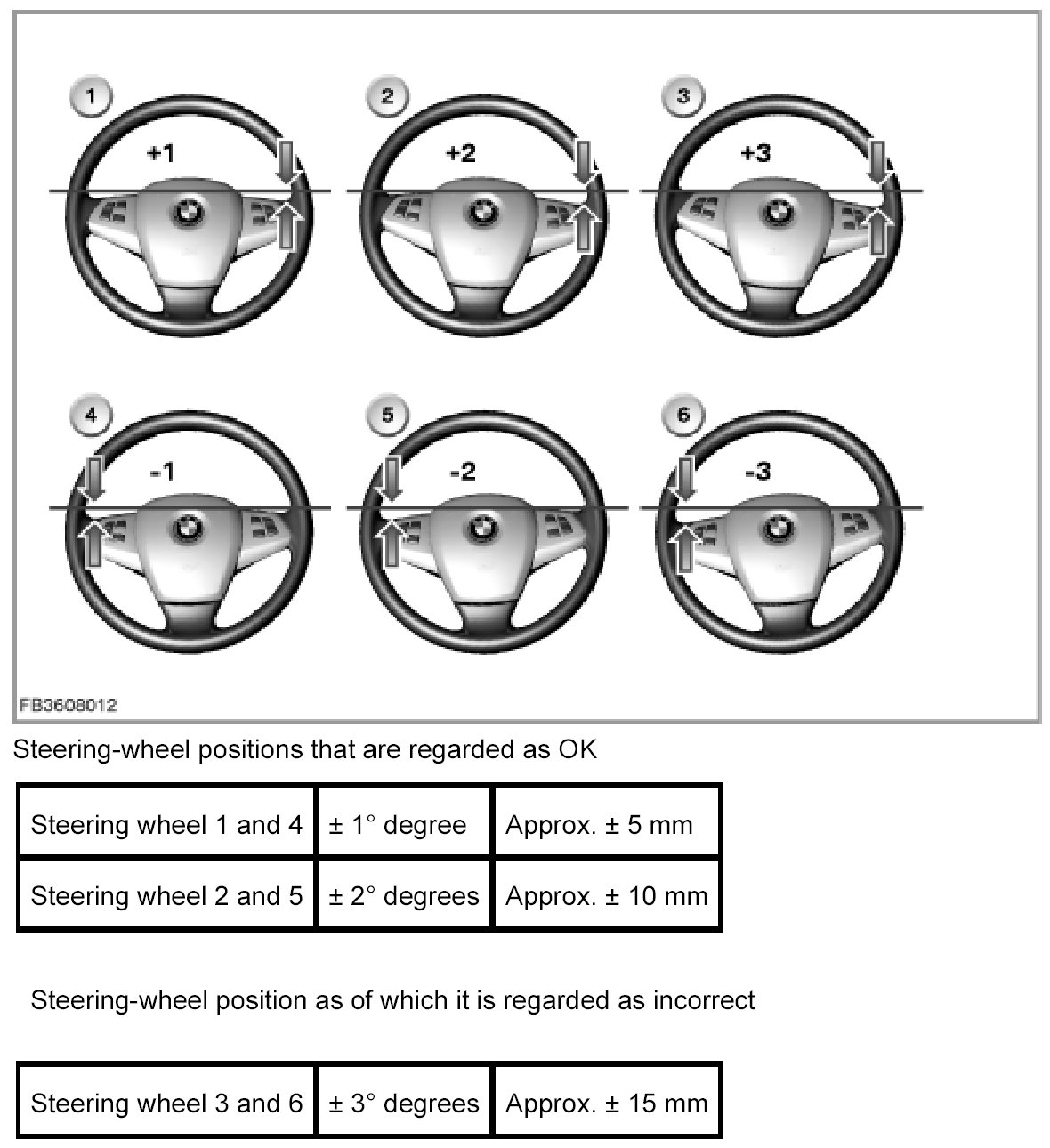 1
+1
2
+2
3
+3
4
-1
5
-2
6
-3
FB3608012

Steering-wheel positions that are regarded as OK

| Steering wheel 1 and 4 | ± 1° degree | Approx. ± 5 mm |
|---|---|---|
| Steering wheel 2 and 5 | ± 2° degrees | Approx. ± 10 mm |

Steering-wheel position as of which it is regarded as incorrect

| Steering wheel 3 and 6 | ± 3° degrees | Approx. ± 15 mm |
|---|---|---|