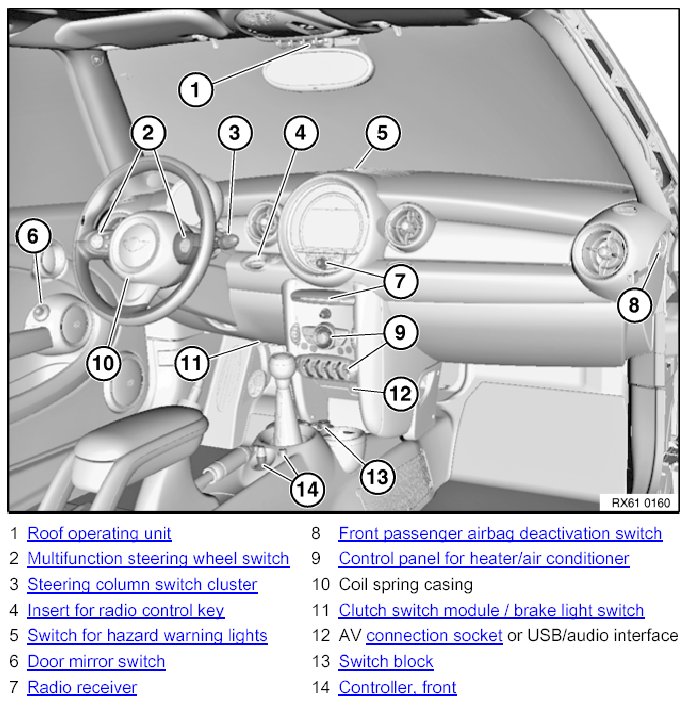 1
2
3
4
5
6
7
8
9
10
11
12
13
14
RX61 0160

1 Roof operating unit
2 Multifunction steering wheel switch
3 Steering column switch cluster
4 Insert for radio control key
5 Switch for hazard warning lights
6 Door mirror switch
7 Radio receiver

8 Front passenger airbag deactivation switch
9 Control panel for heater/air conditioner
10 Coil spring casing
11 Clutch switch module / brake light switch
12 AV connection socket or USB/audio interface
13 Switch block
14 Controller, front