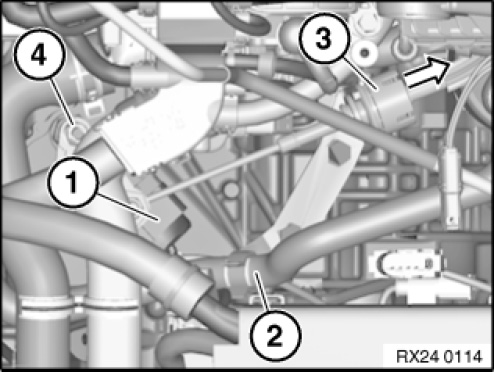 4
3
1
2
RX24 0114