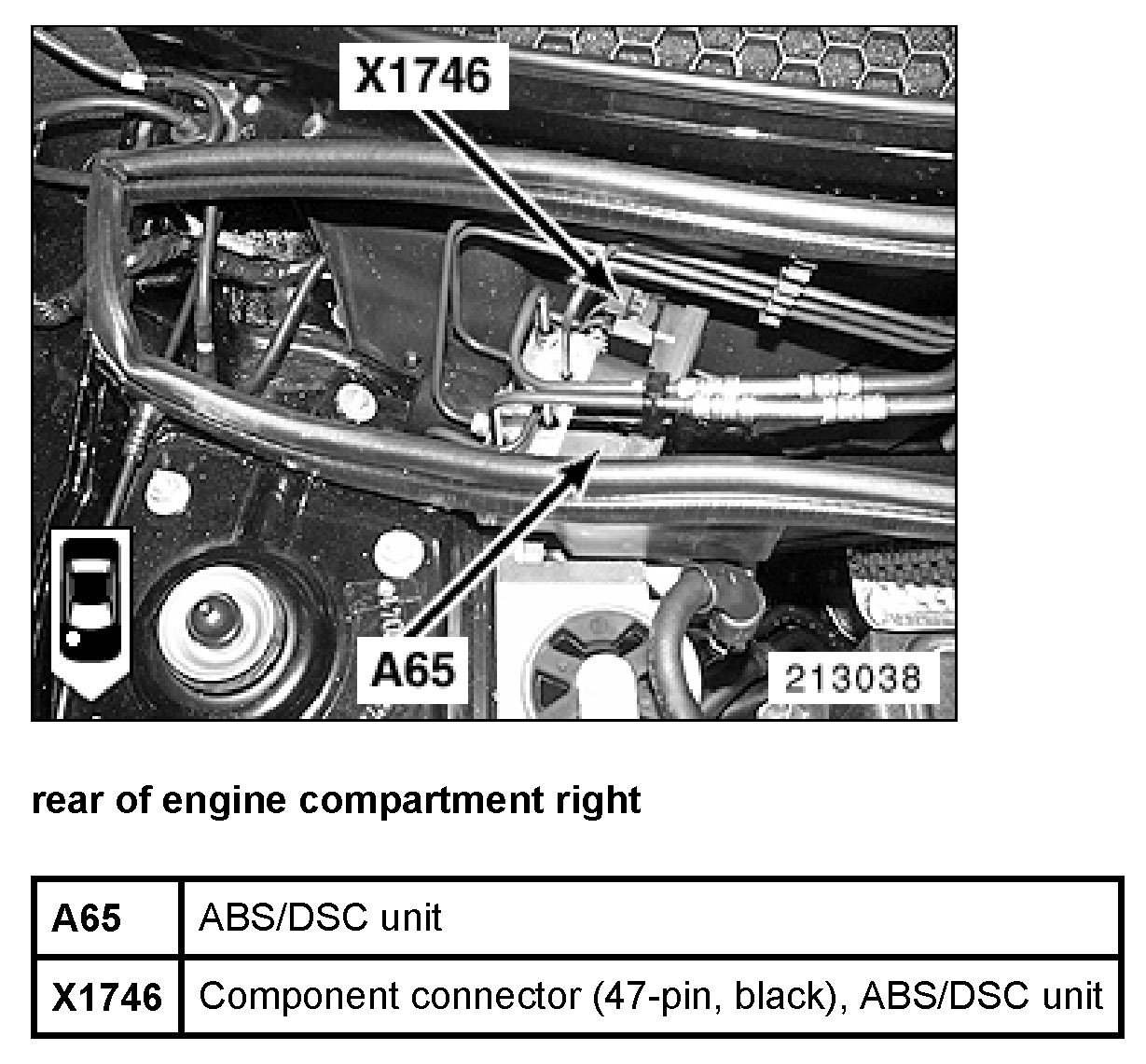 X1746

A65

213038

rear of engine compartment right

| A65 | ABS/DSC unit |
|---|---|
| X1746 | Component connector (47-pin, black), ABS/DSC unit |