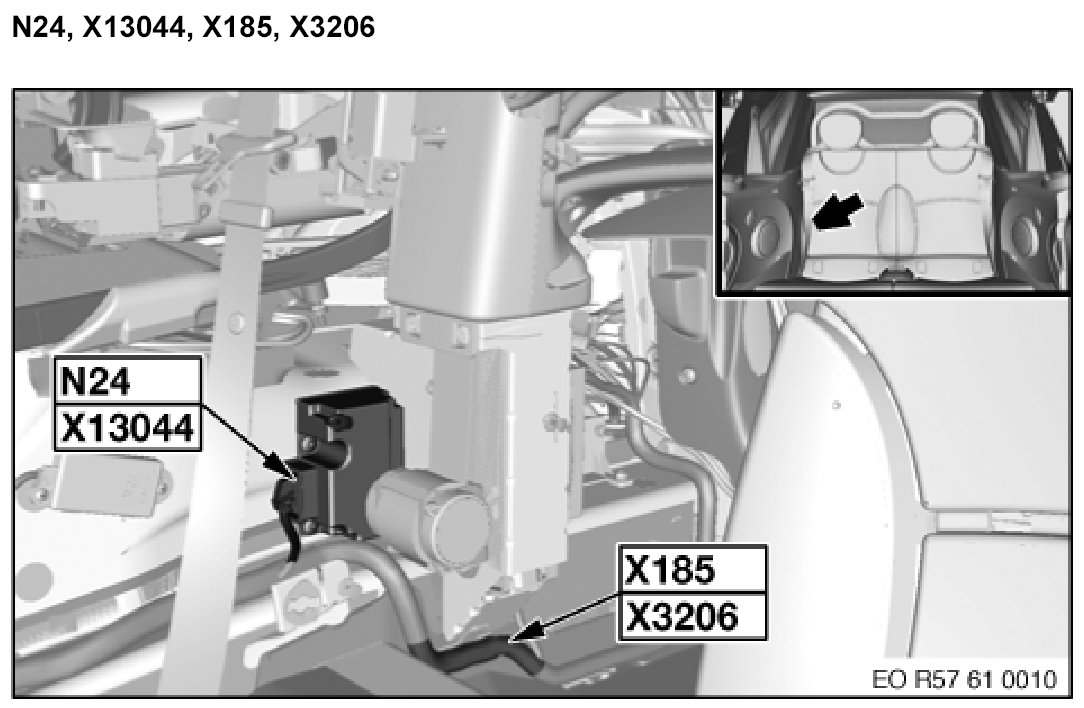 N24, X13044, X185, X3206

N24
X13044

X185
X3206

EO R57 61 0010