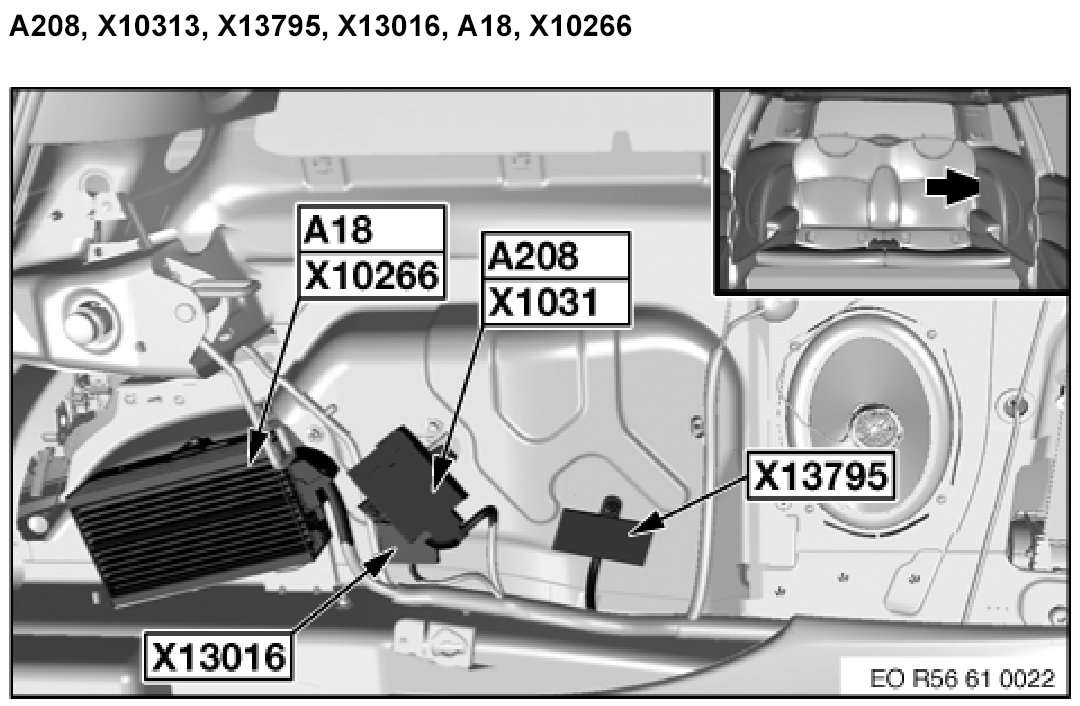 A208, X10313, X13795, X13016, A18, X10266

A18
X10266

A208
X1031

X13795

X13016

EO R56 61 0022