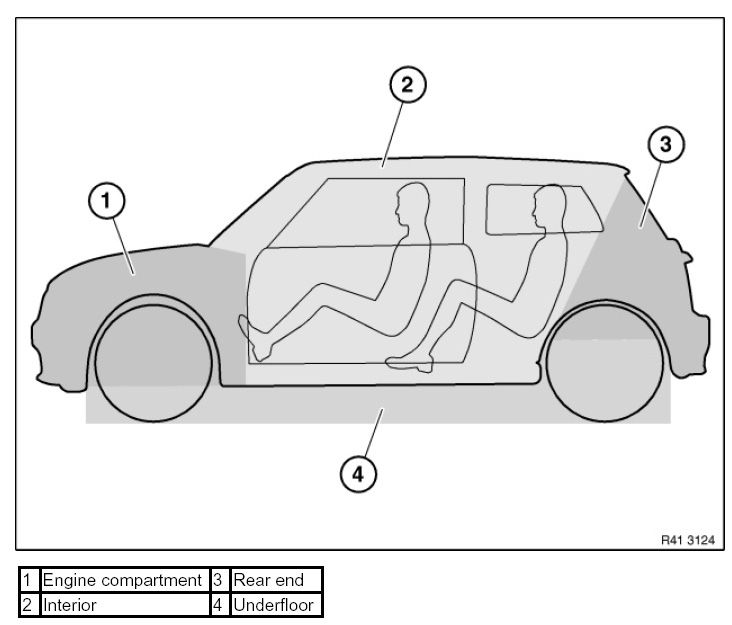 2

3

1

4

R41 3124

| 1 | Engine compartment | 3 | Rear end |
|---|---|---|---|
| 2 | Interior | 4 | Underfloor |