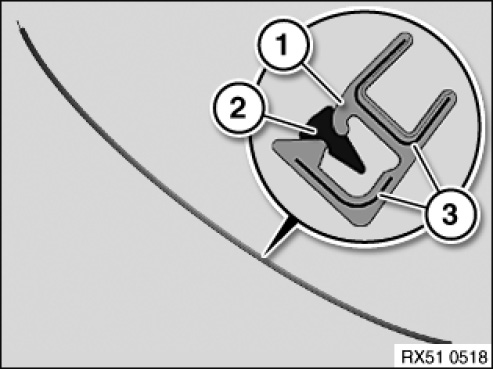 1
2
3
RX51 0518