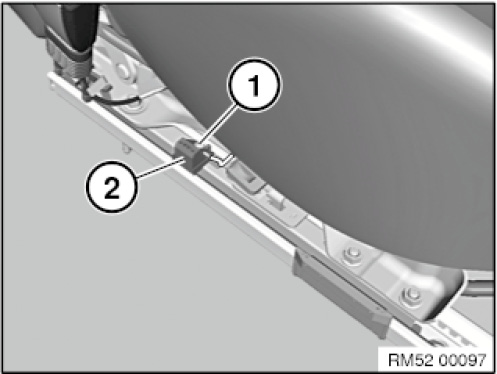 1
2
RM52 00097