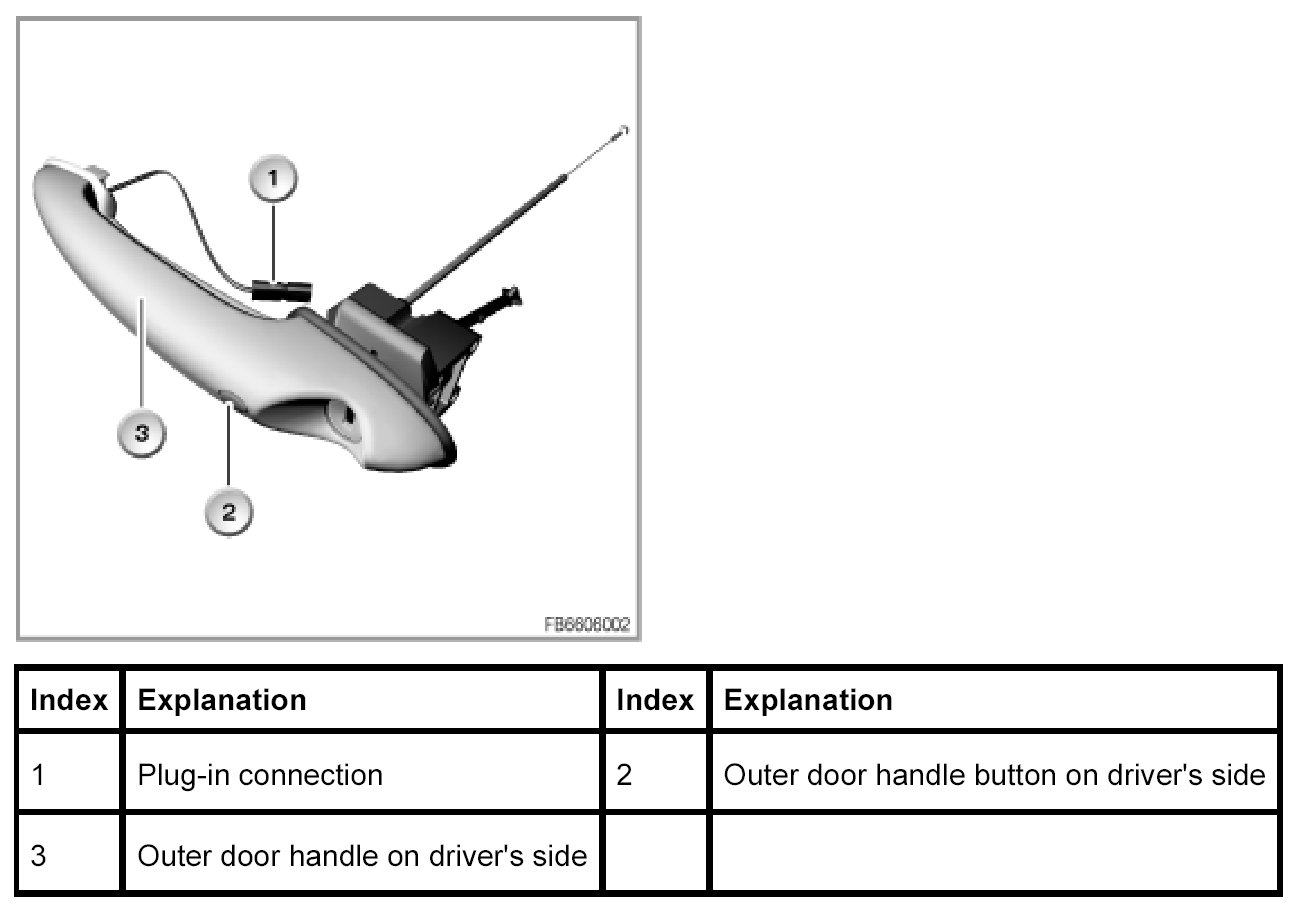 1
3
2
FB6606002

| Index | Explanation | Index | Explanation |
|---|---|---|---|
| 1 | Plug-in connection | 2 | Outer door handle button on driver's side |
| 3 | Outer door handle on driver's side | | |