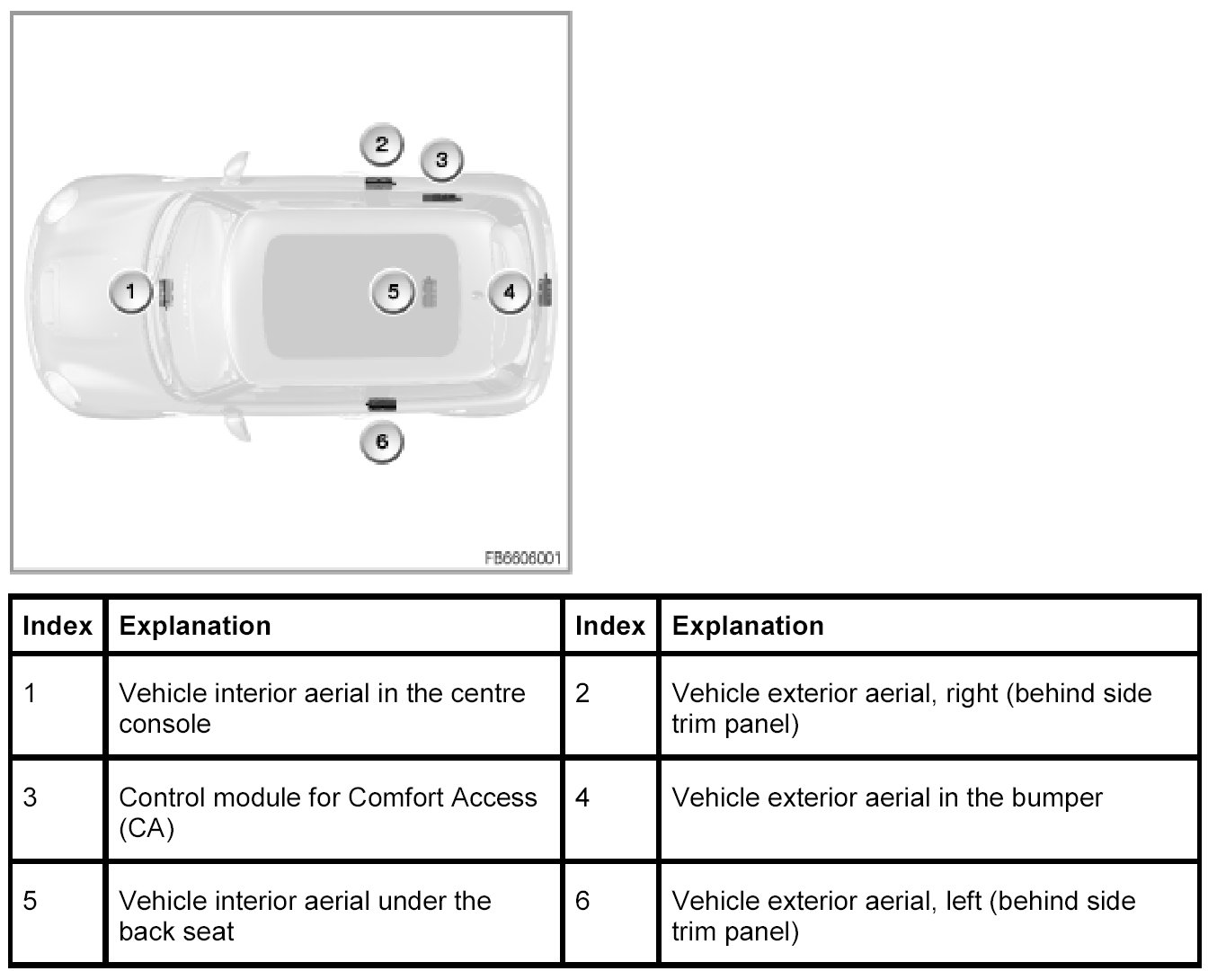 2
3
1
5
4
6
FB6606001

| Index | Explanation | Index | Explanation |
|---|---|---|---|
| 1 | Vehicle interior aerial in the centre console | 2 | Vehicle exterior aerial, right (behind side trim panel) |
| 3 | Control module for Comfort Access (CA) | 4 | Vehicle exterior aerial in the bumper |
| 5 | Vehicle interior aerial under the back seat | 6 | Vehicle exterior aerial, left (behind side trim panel) |