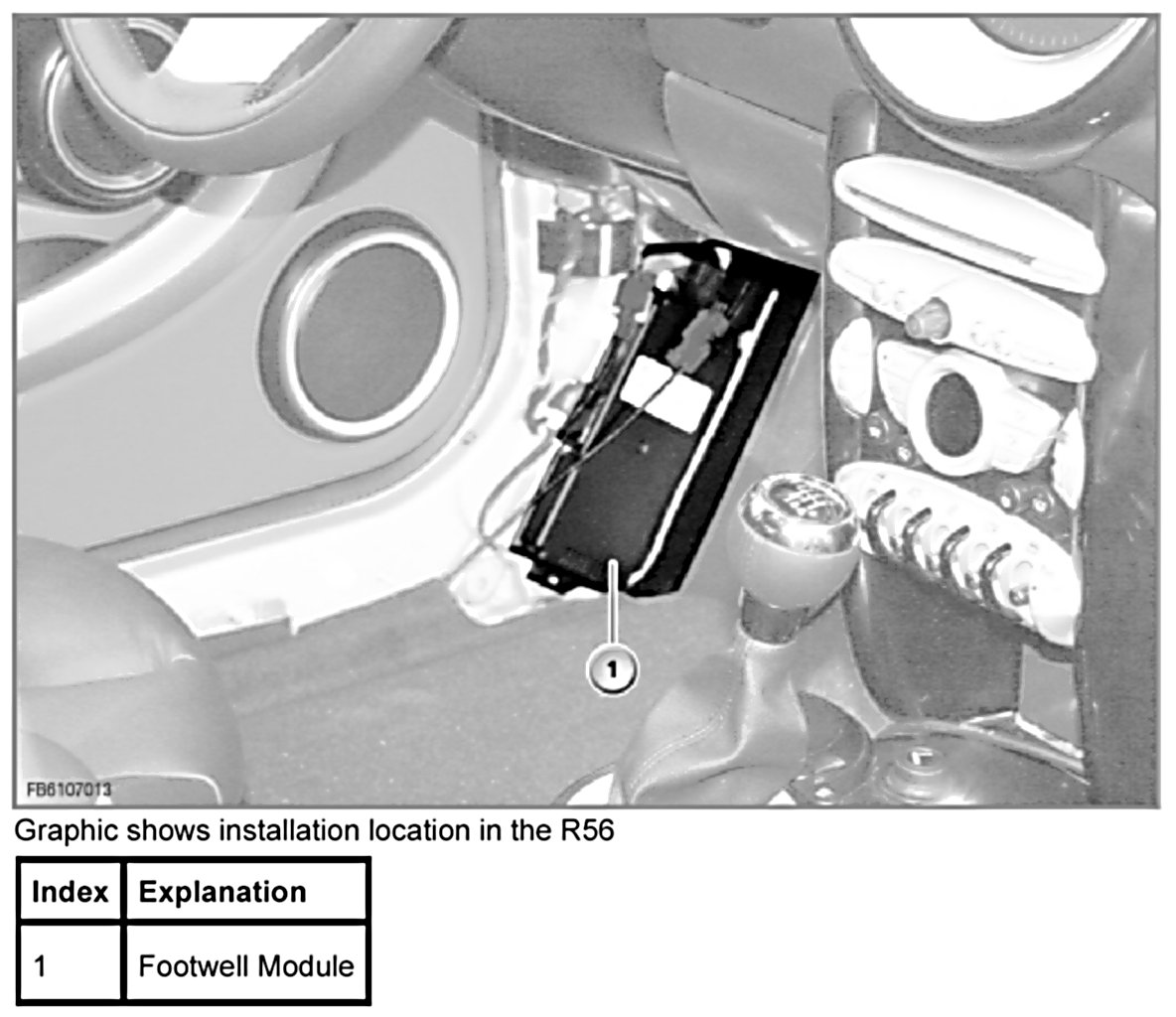 1

FB6107013

Graphic shows installation location in the R56

| Index | Explanation |
|---|---|
| 1 | Footwell Module |