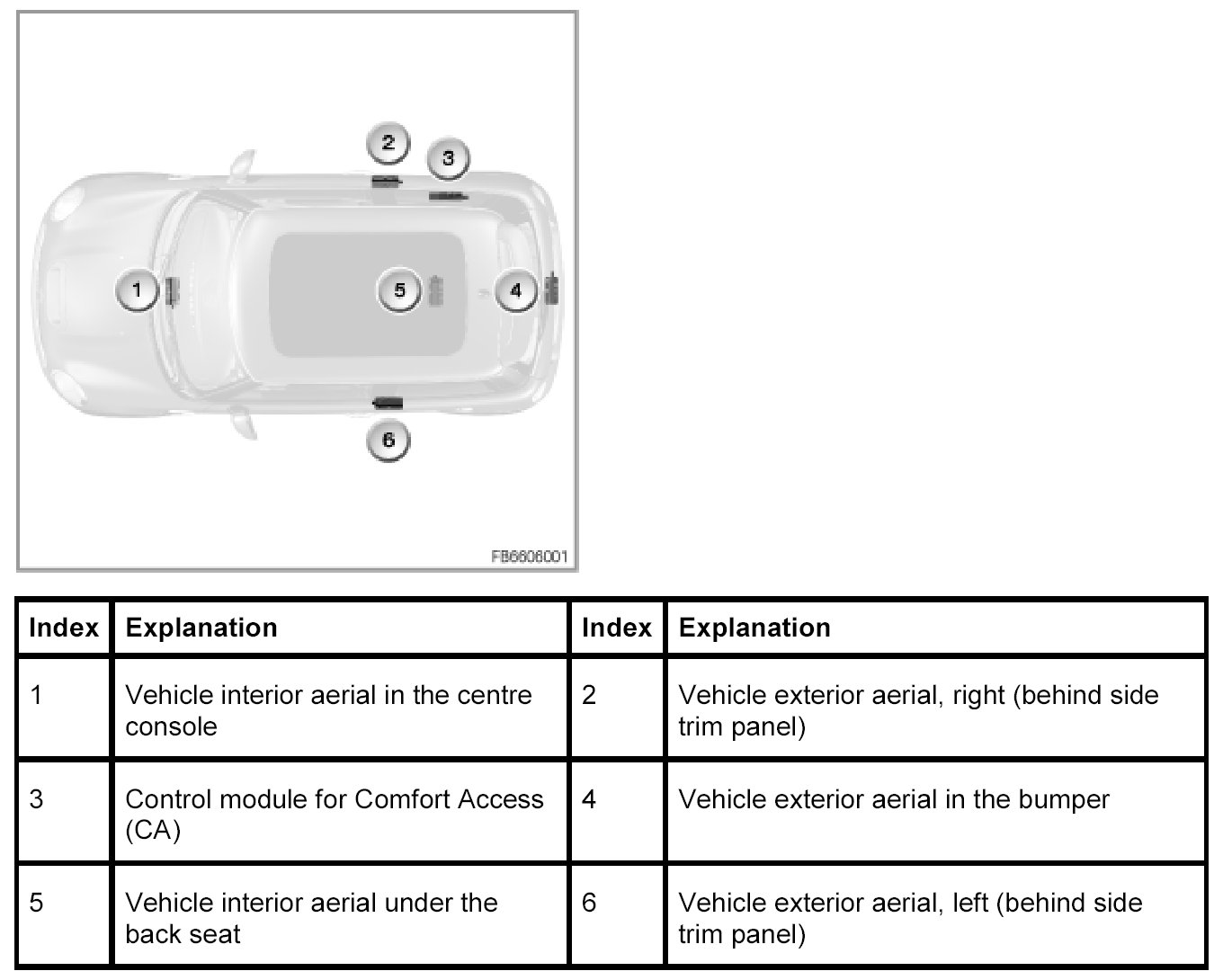 2
3
1
5
4
6
FB6606001

| Index | Explanation | Index | Explanation |
|---|---|---|---|
| 1 | Vehicle interior aerial in the centre console | 2 | Vehicle exterior aerial, right (behind side trim panel) |
| 3 | Control module for Comfort Access (CA) | 4 | Vehicle exterior aerial in the bumper |
| 5 | Vehicle interior aerial under the back seat | 6 | Vehicle exterior aerial, left (behind side trim panel) |