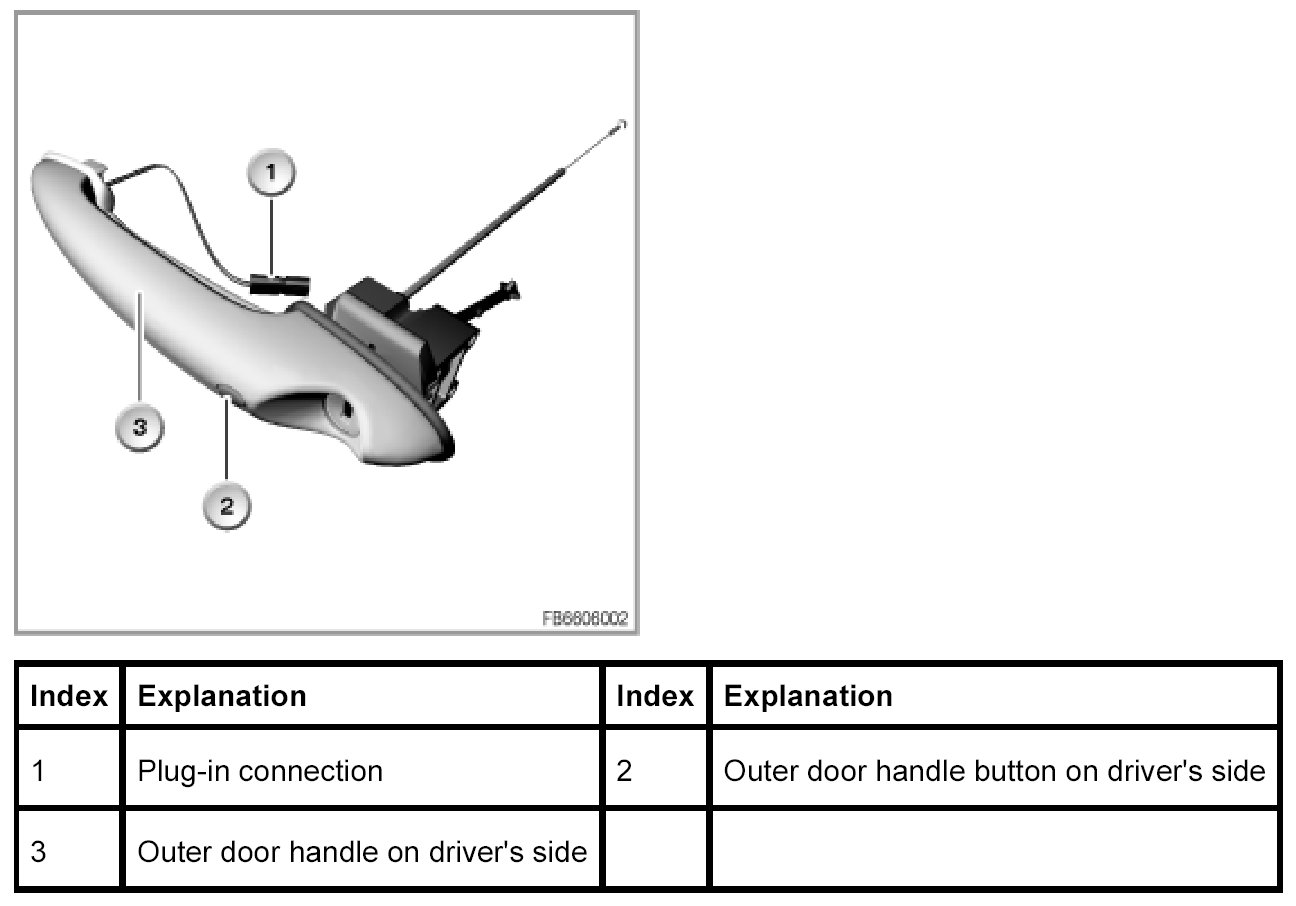 1
3
2
FB6606002

| Index | Explanation | Index | Explanation |
|---|---|---|---|
| 1 | Plug-in connection | 2 | Outer door handle button on driver's side |
| 3 | Outer door handle on driver's side | | |