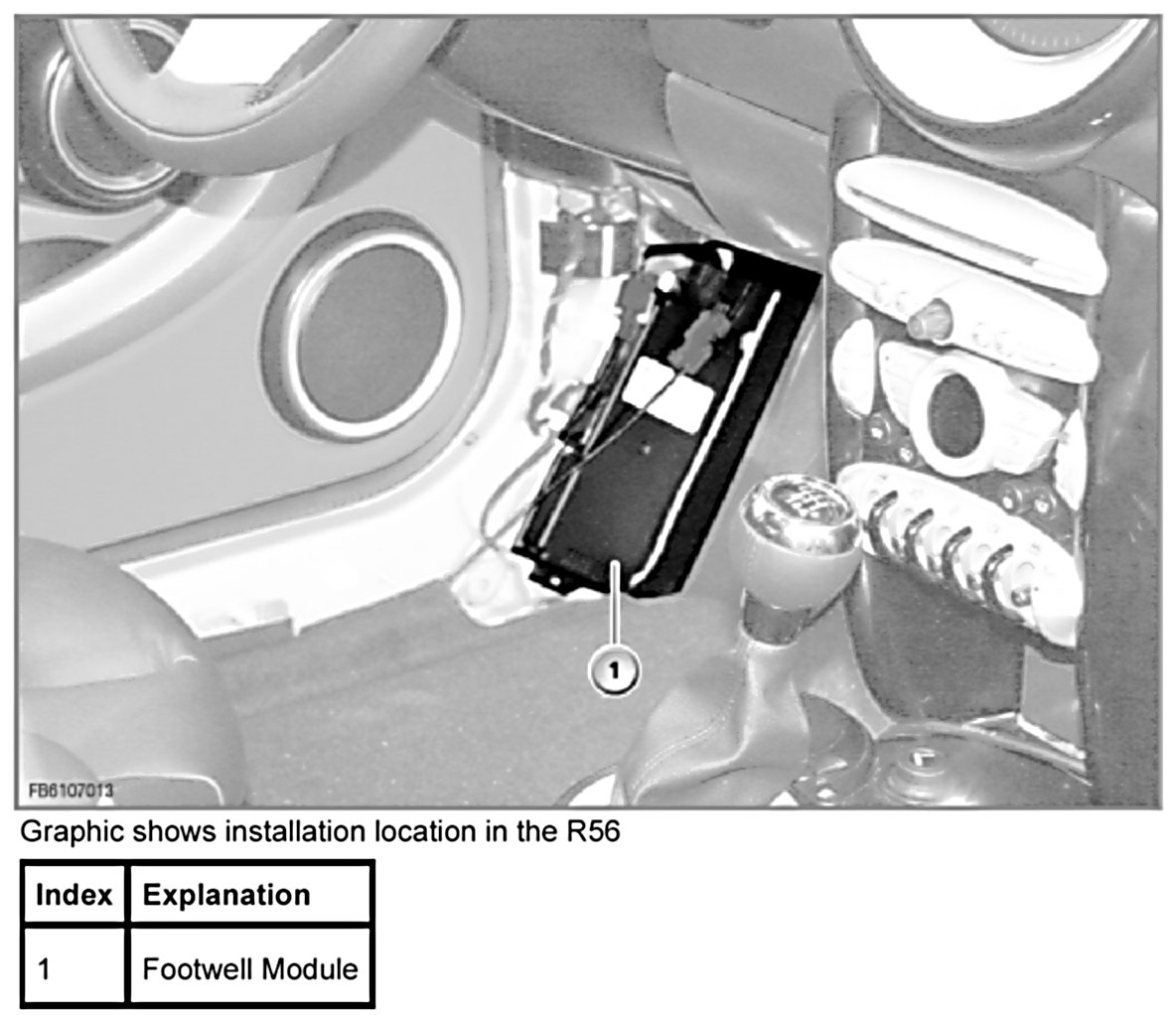 1

FB6107013

Graphic shows installation location in the R56

| Index | Explanation |
|---|---|
| 1 | Footwell Module |