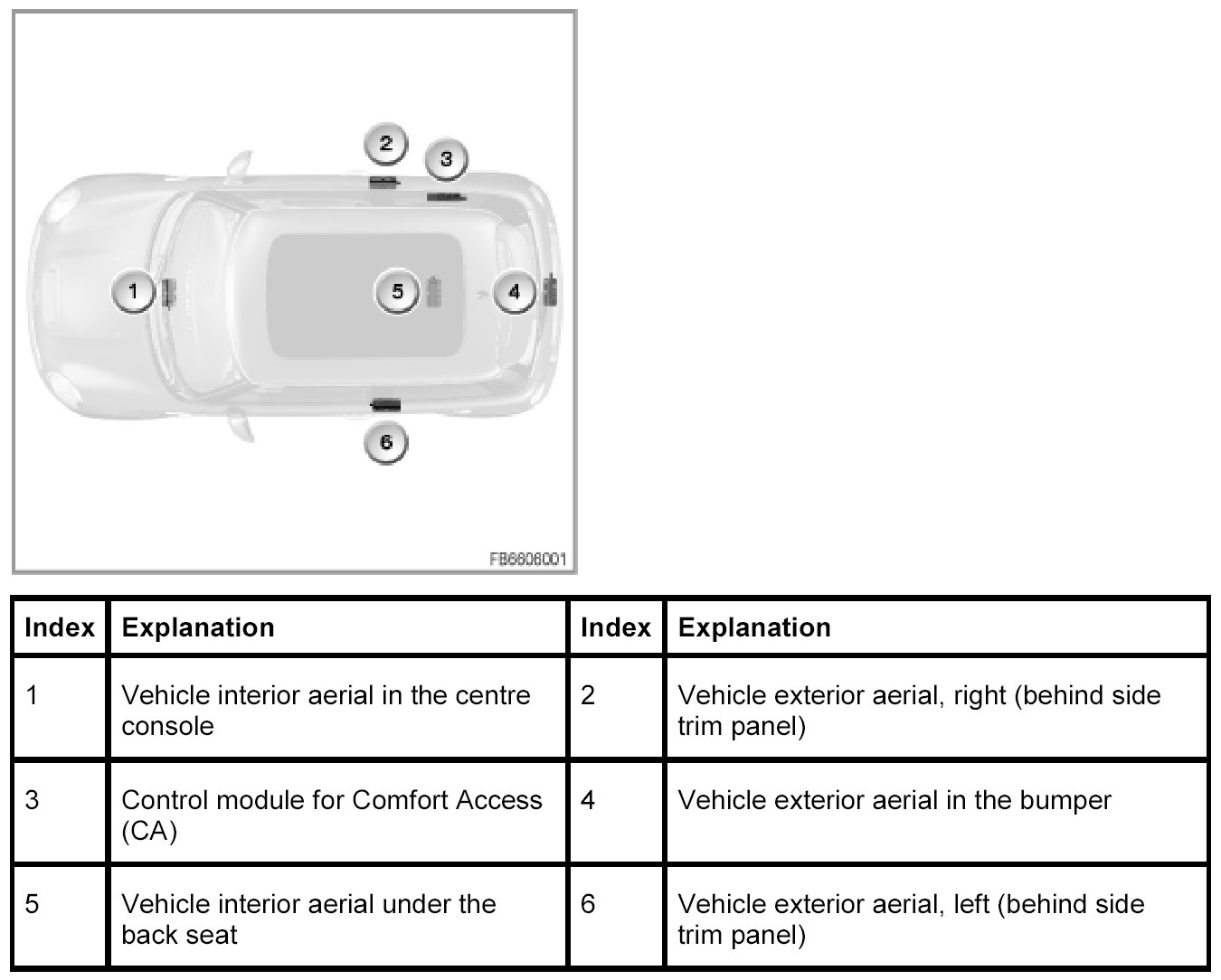 2
3
1
5
4
6
FB6606001

| Index | Explanation | Index | Explanation |
|---|---|---|---|
| 1 | Vehicle interior aerial in the centre console | 2 | Vehicle exterior aerial, right (behind side trim panel) |
| 3 | Control module for Comfort Access (CA) | 4 | Vehicle exterior aerial in the bumper |
| 5 | Vehicle interior aerial under the back seat | 6 | Vehicle exterior aerial, left (behind side trim panel) |