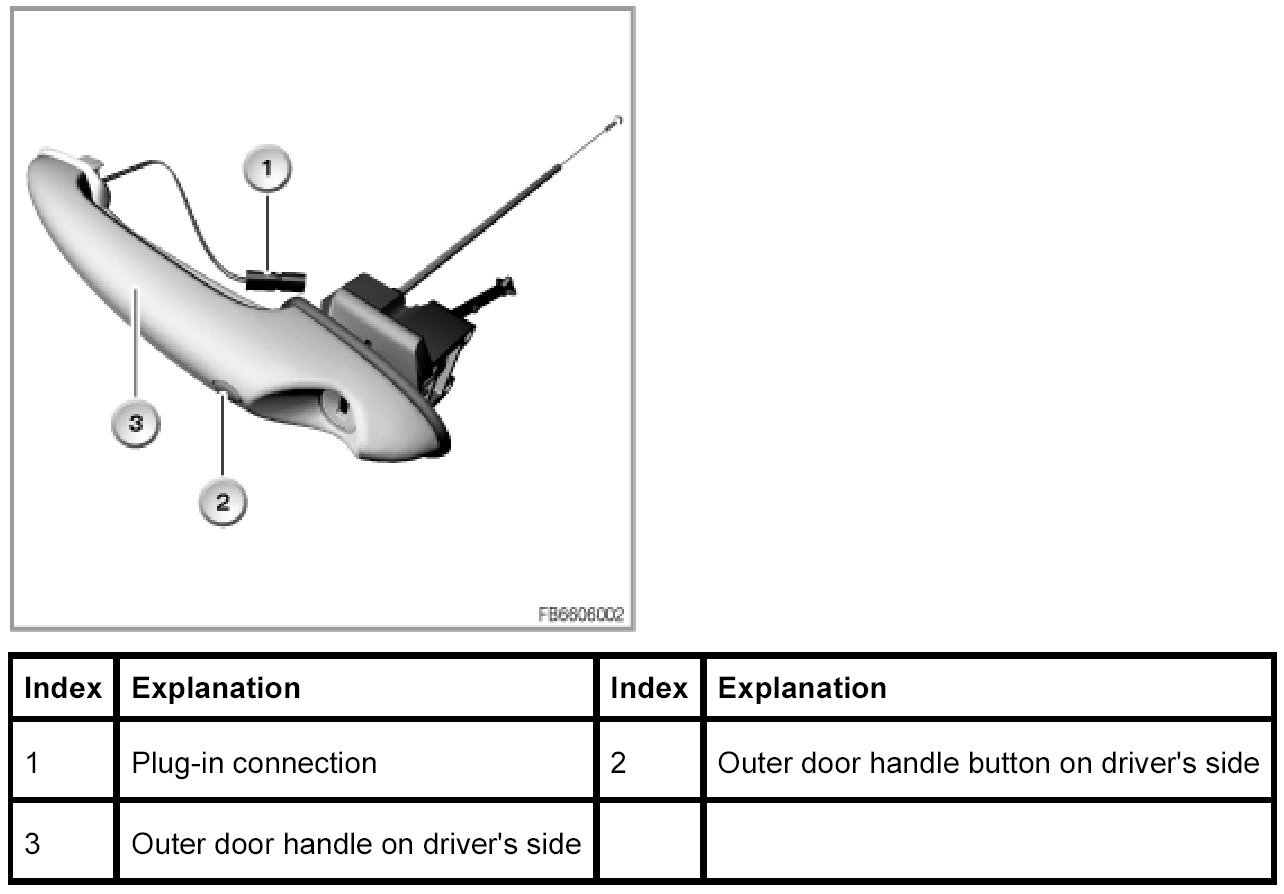 1
3
2
FB6606002

| Index | Explanation | Index | Explanation |
|---|---|---|---|
| 1 | Plug-in connection | 2 | Outer door handle button on driver's side |
| 3 | Outer door handle on driver's side | | |