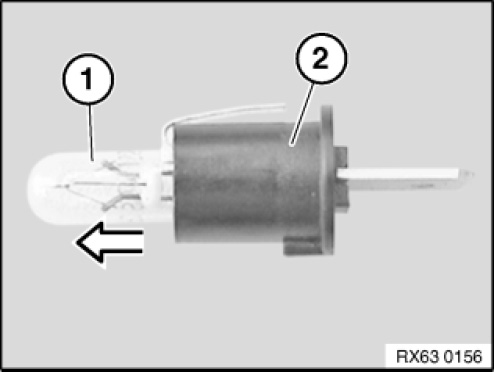 1
2
RX63 0156