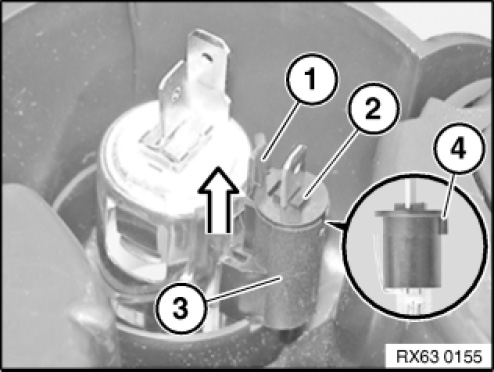 1
2
4
3
RX63 0155