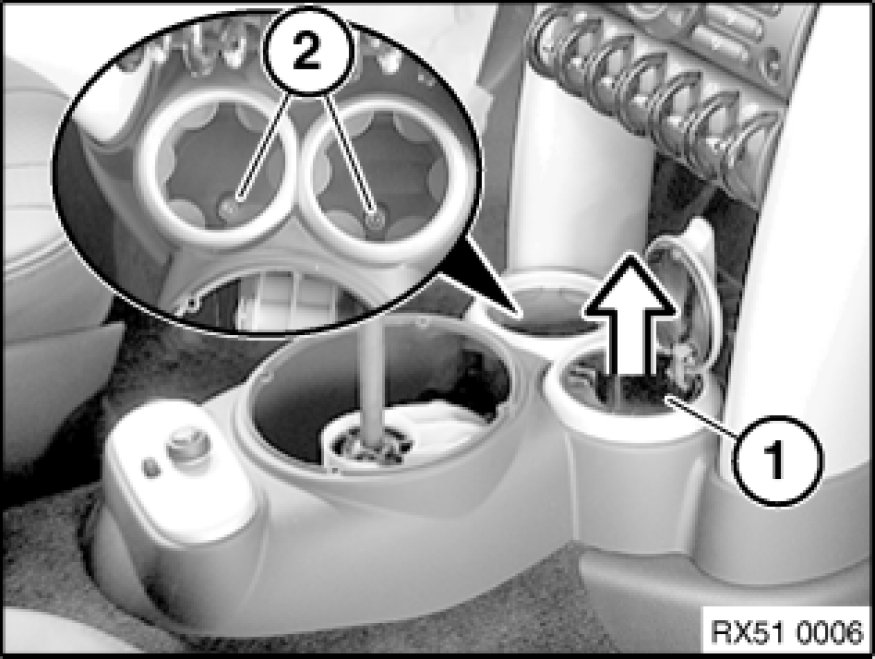 2

1

RX51 0006