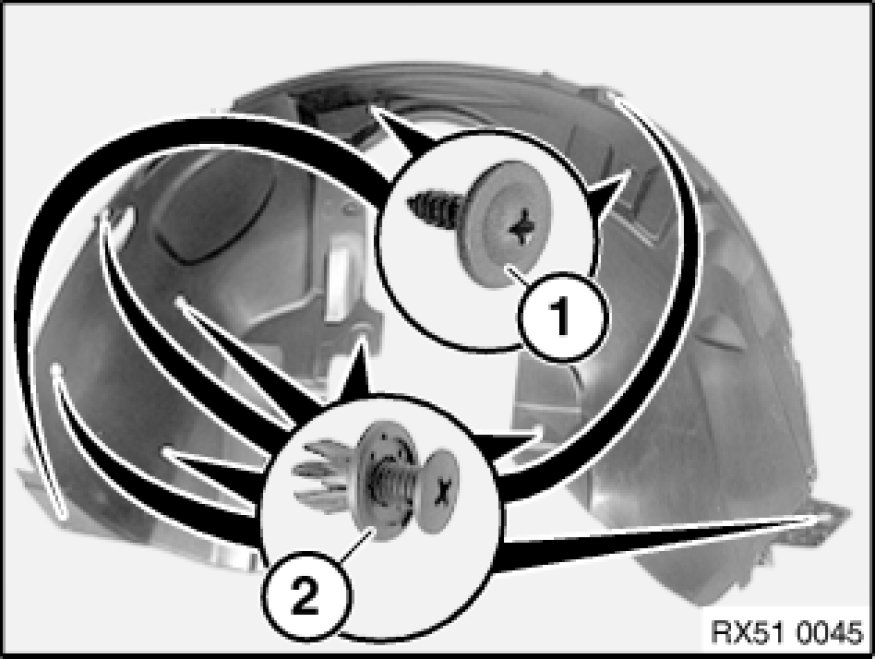 1

2

RX51 0045