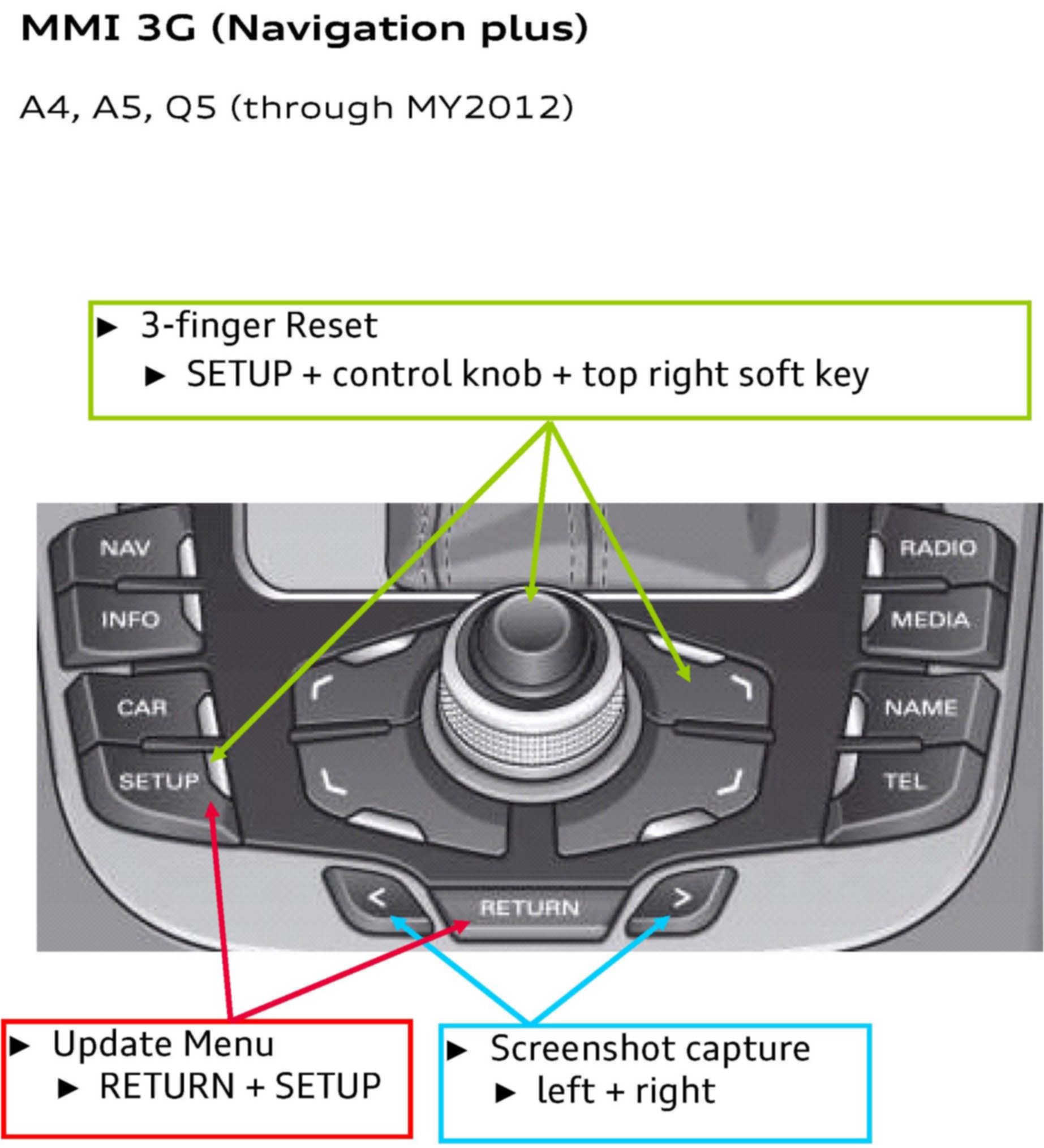 MMI 3G (Navigation plus)

A4, A5, Q5 (through MY2012)

▶ 3-finger Reset
▶ SETUP + control knob + top right soft key

NAV
INFO
CAR
SETUP
RADIO
MEDIA
NAME
TEL
<
RETURN
>

▶ Update Menu
▶ RETURN + SETUP

▶ Screenshot capture
▶ left + right